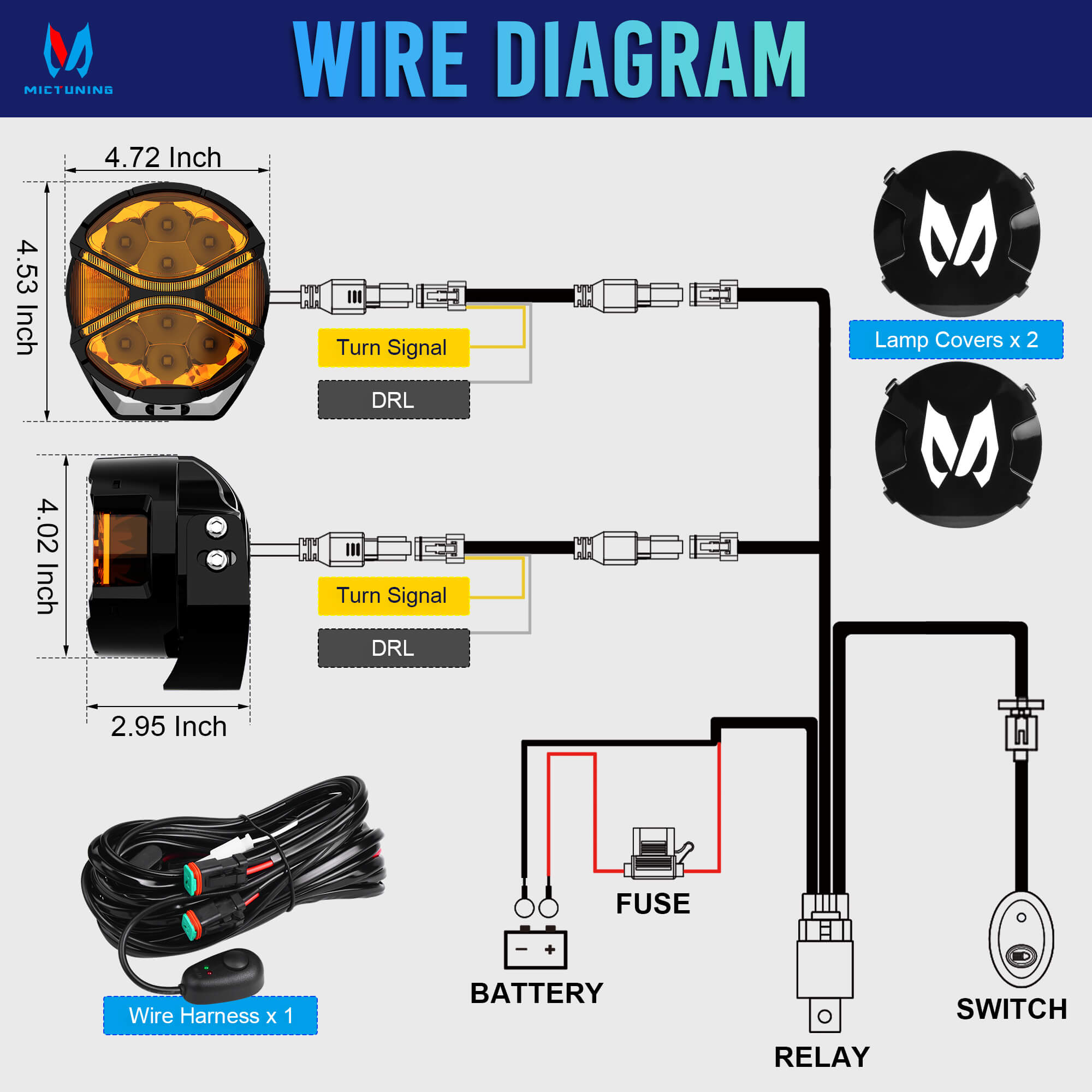 MICTUNING

WIRE DIAGRAM

4.72 Inch

4.53 Inch

Turn Signal

DRL

Lamp Covers x 2

4.02 Inch

Turn Signal

DRL

2.95 Inch

Wire Harness x 1

FUSE

BATTERY

RELAY

SWITCH