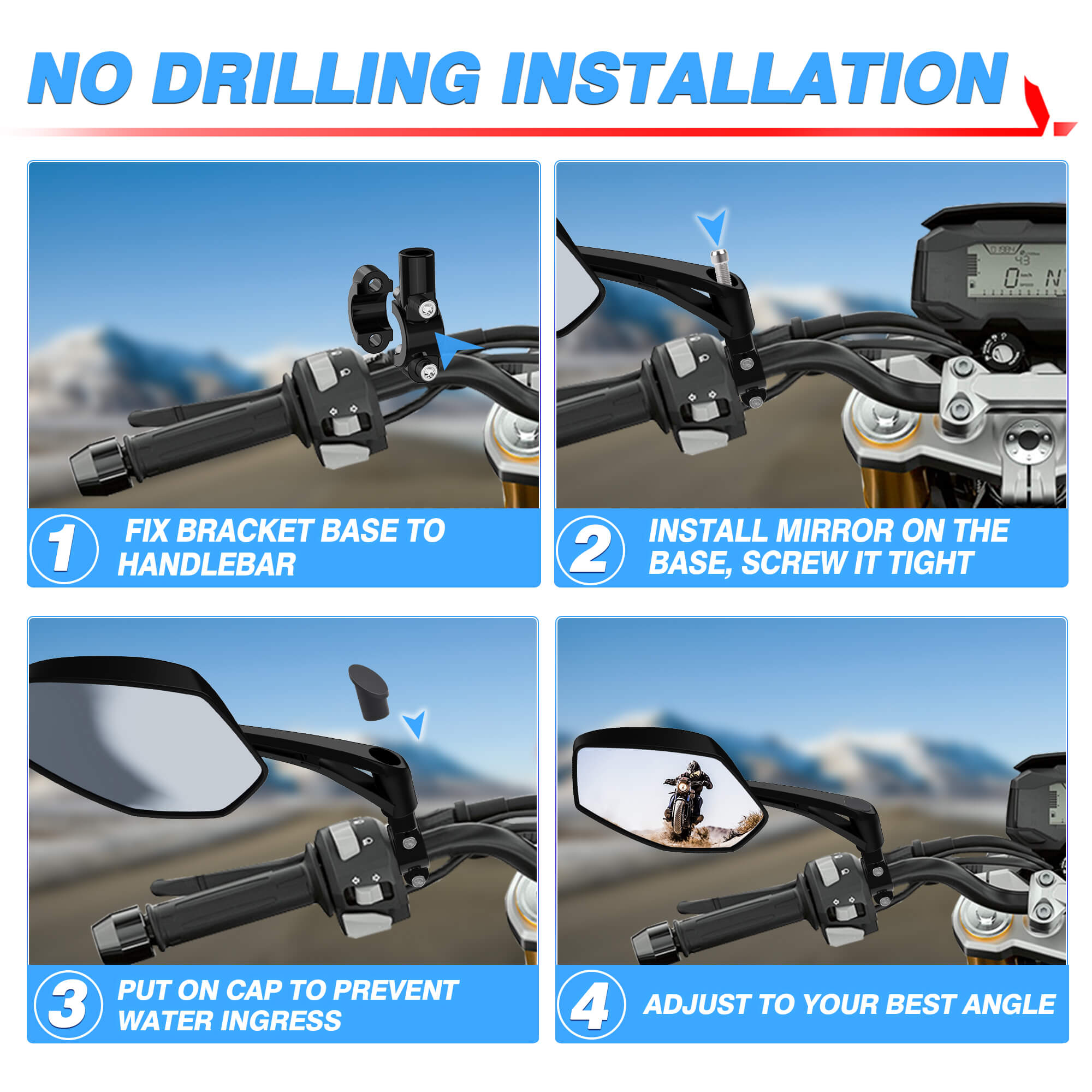 NO DRILLING INSTALLATION

1 FIX BRACKET BASE TO HANDLEBAR

2 INSTALL MIRROR ON THE BASE, SCREW IT TIGHT

3 PUT ON CAP TO PREVENT WATER INGRESS

4 ADJUST TO YOUR BEST ANGLE