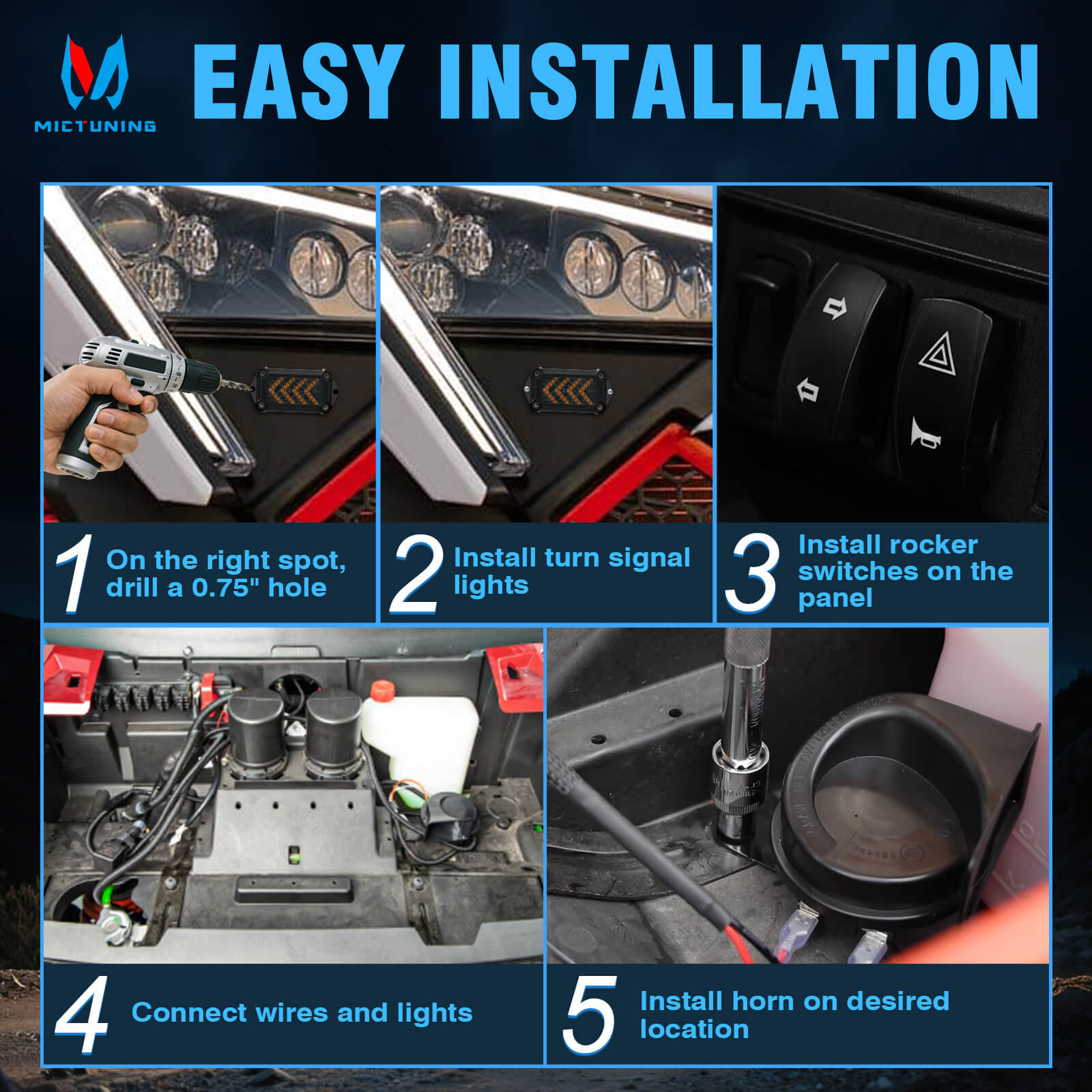 MICTUNING

EASY INSTALLATION

1 On the right spot, drill a 0.75" hole

2 Install turn signal lights

3 Install rocker switches on the panel

4 Connect wires and lights

5 Install horn on desired location