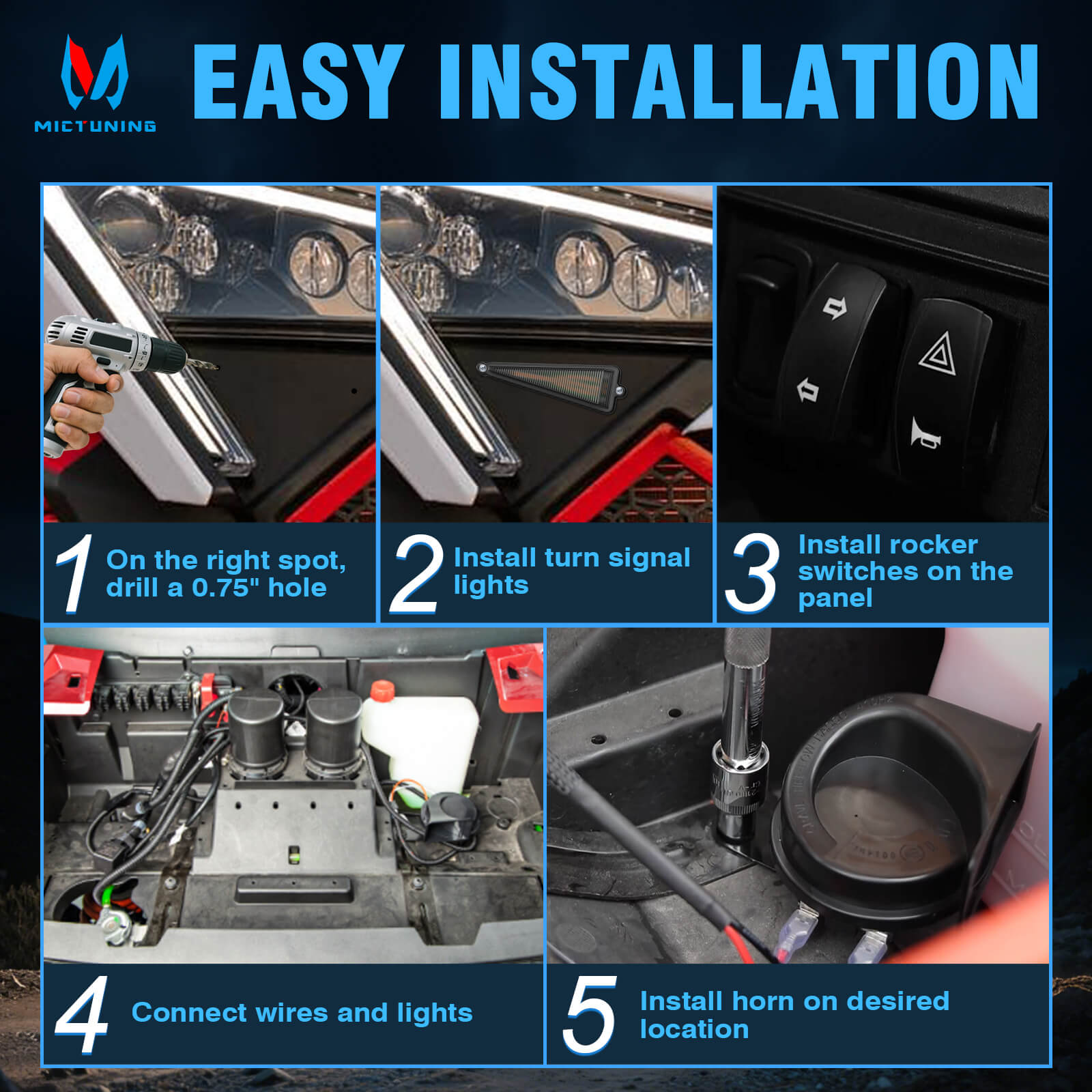 MICTUNING

EASY INSTALLATION

1 On the right spot, drill a 0.75" hole

2 Install turn signal lights

3 Install rocker switches on the panel

4 Connect wires and lights

5 Install horn on desired location