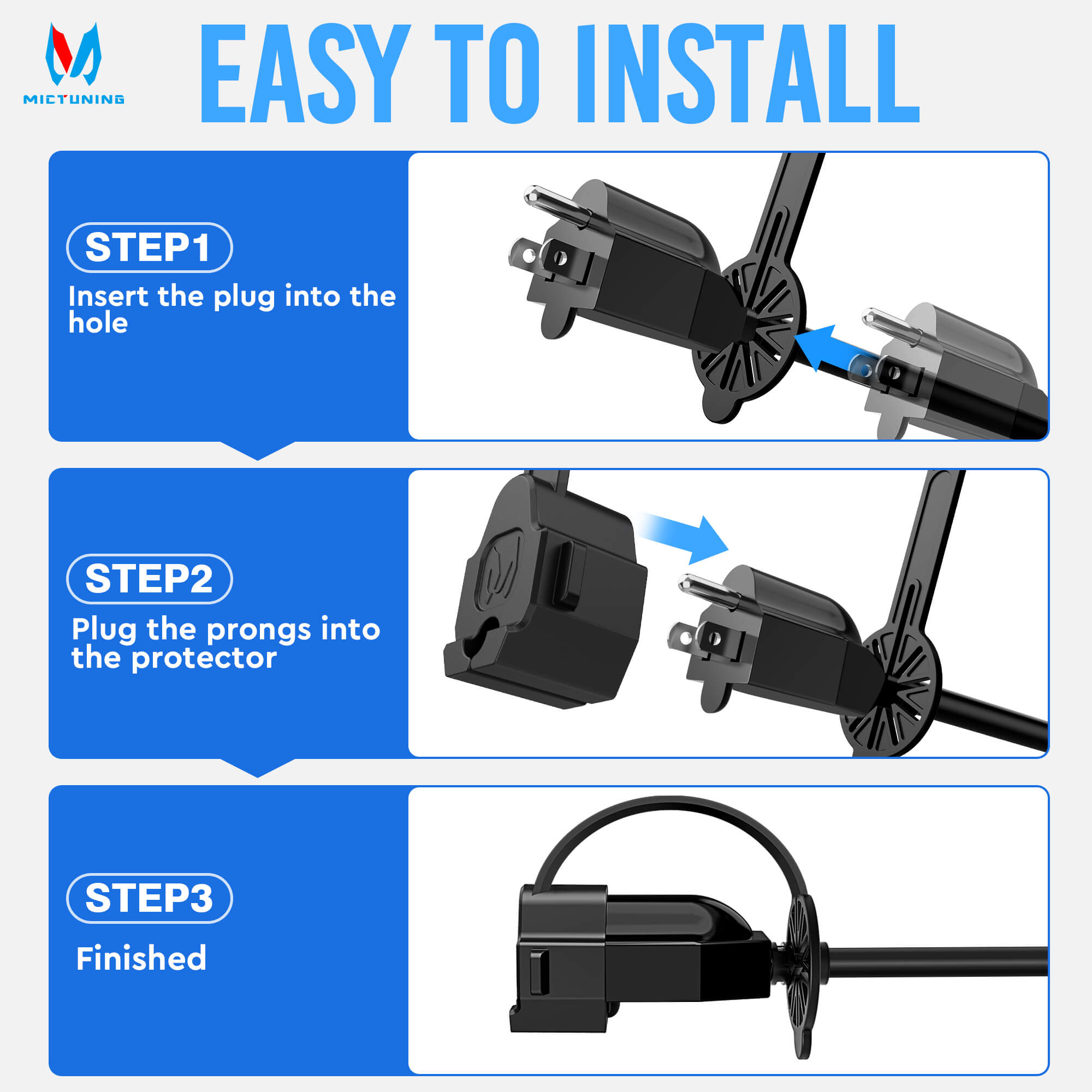 MICTUNING

EASY TO INSTALL

STEP1
Insert the plug into the hole

STEP2
Plug the prongs into the protector

STEP3
Finished