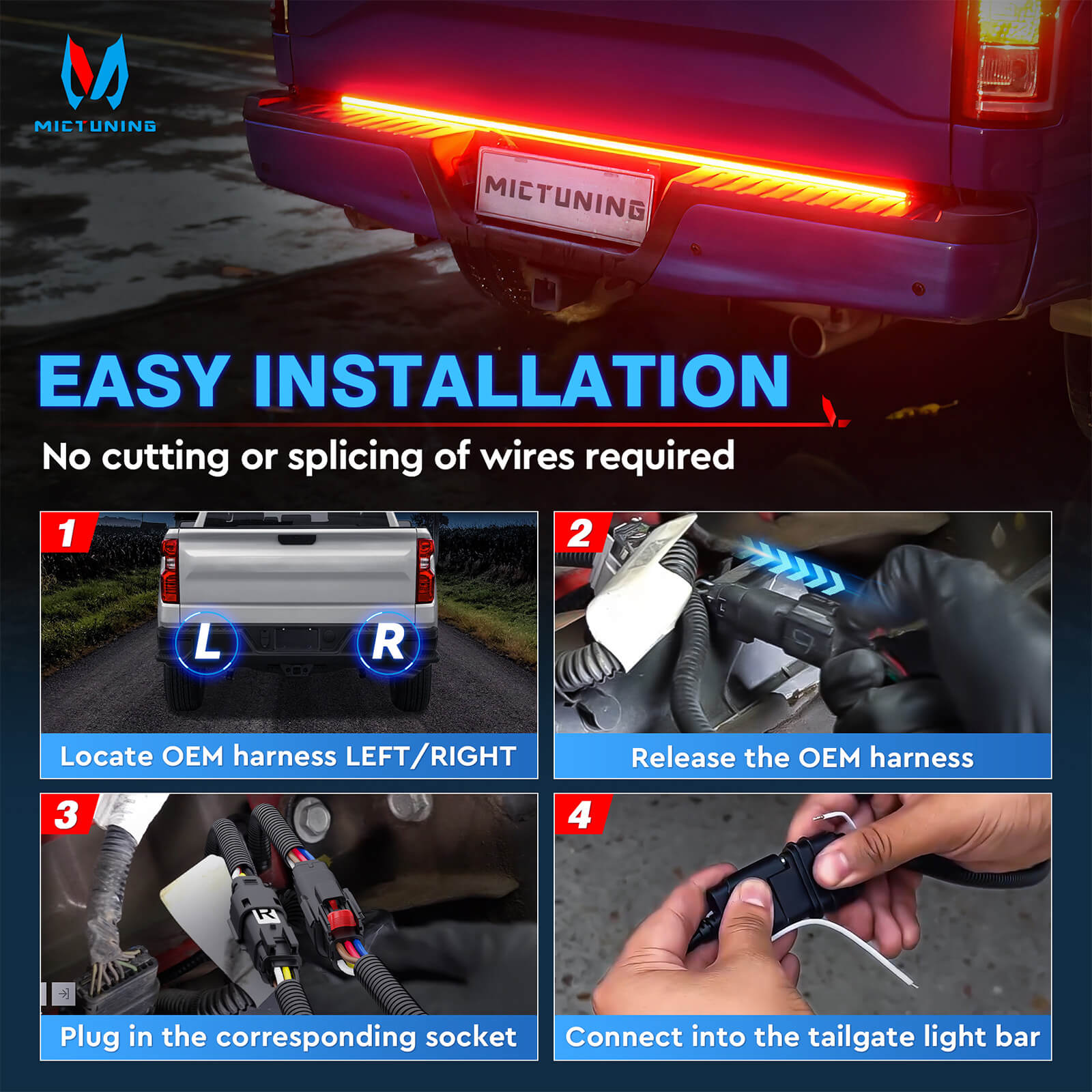 MICTUNING

MICTUNING

EASY INSTALLATION

No cutting or splicing of wires required

1

L R

Locate OEM harness LEFT/RIGHT

2

Release the OEM harness

3

R

Plug in the corresponding socket

4

Connect into the tailgate light bar