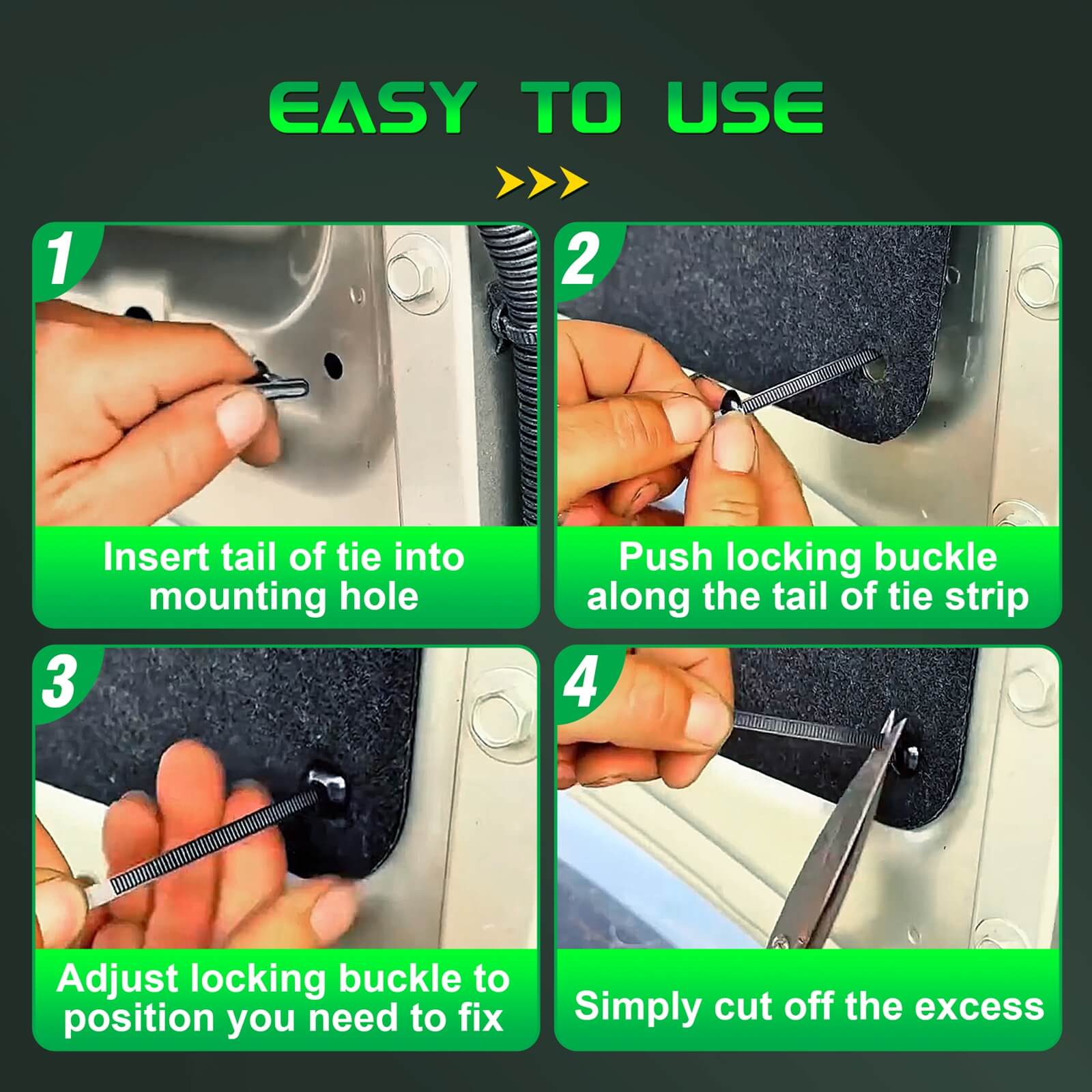 EASY TO USE

1

Insert tail of tie into mounting hole

2

Push locking buckle along the tail of tie strip

3

Adjust locking buckle to position you need to fix

4

Simply cut off the excess