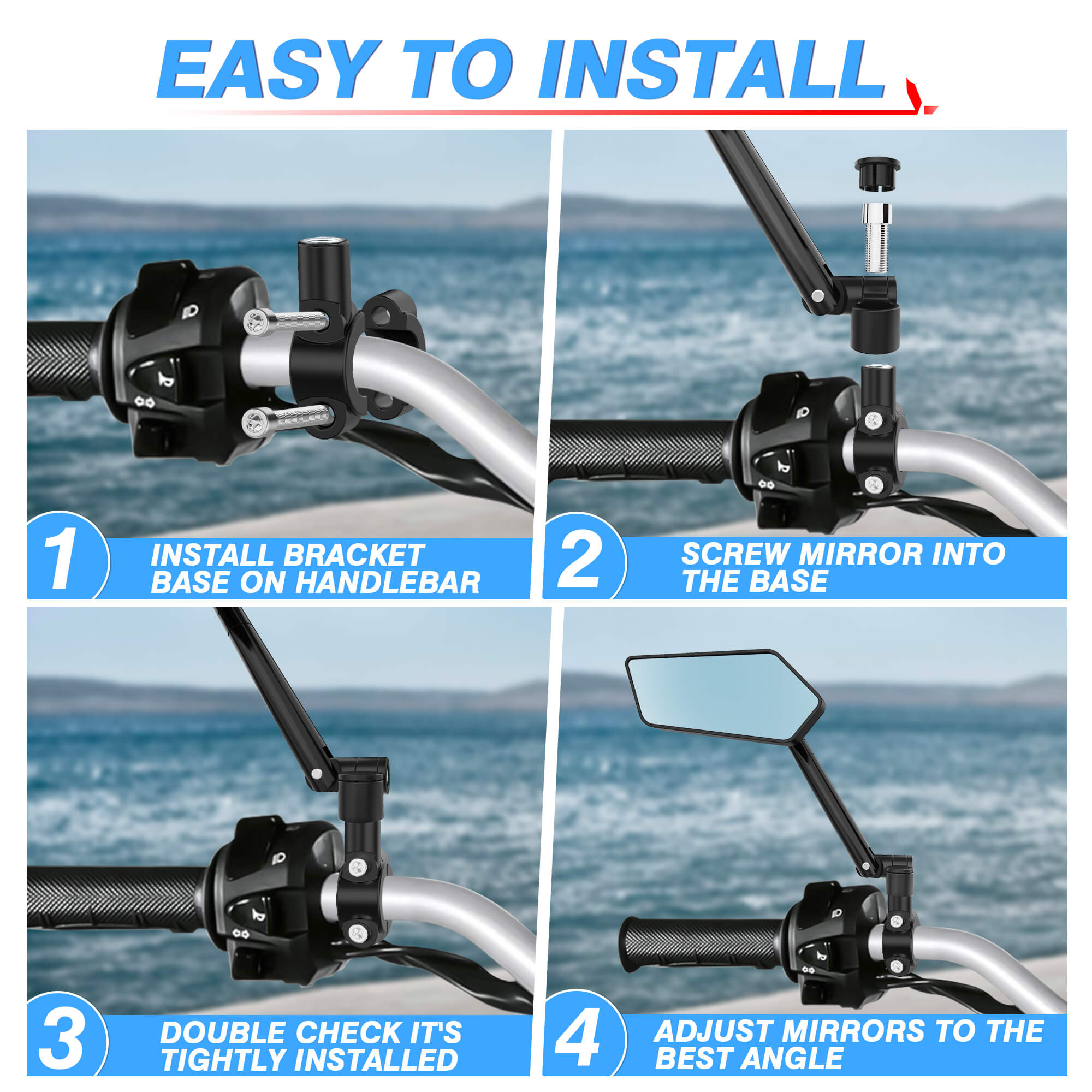 EASY TO INSTALL

1 INSTALL BRACKET BASE ON HANDLEBAR

2 SCREW MIRROR INTO THE BASE

3 DOUBLE CHECK IT'S TIGHTLY INSTALLED

4 ADJUST MIRRORS TO THE BEST ANGLE