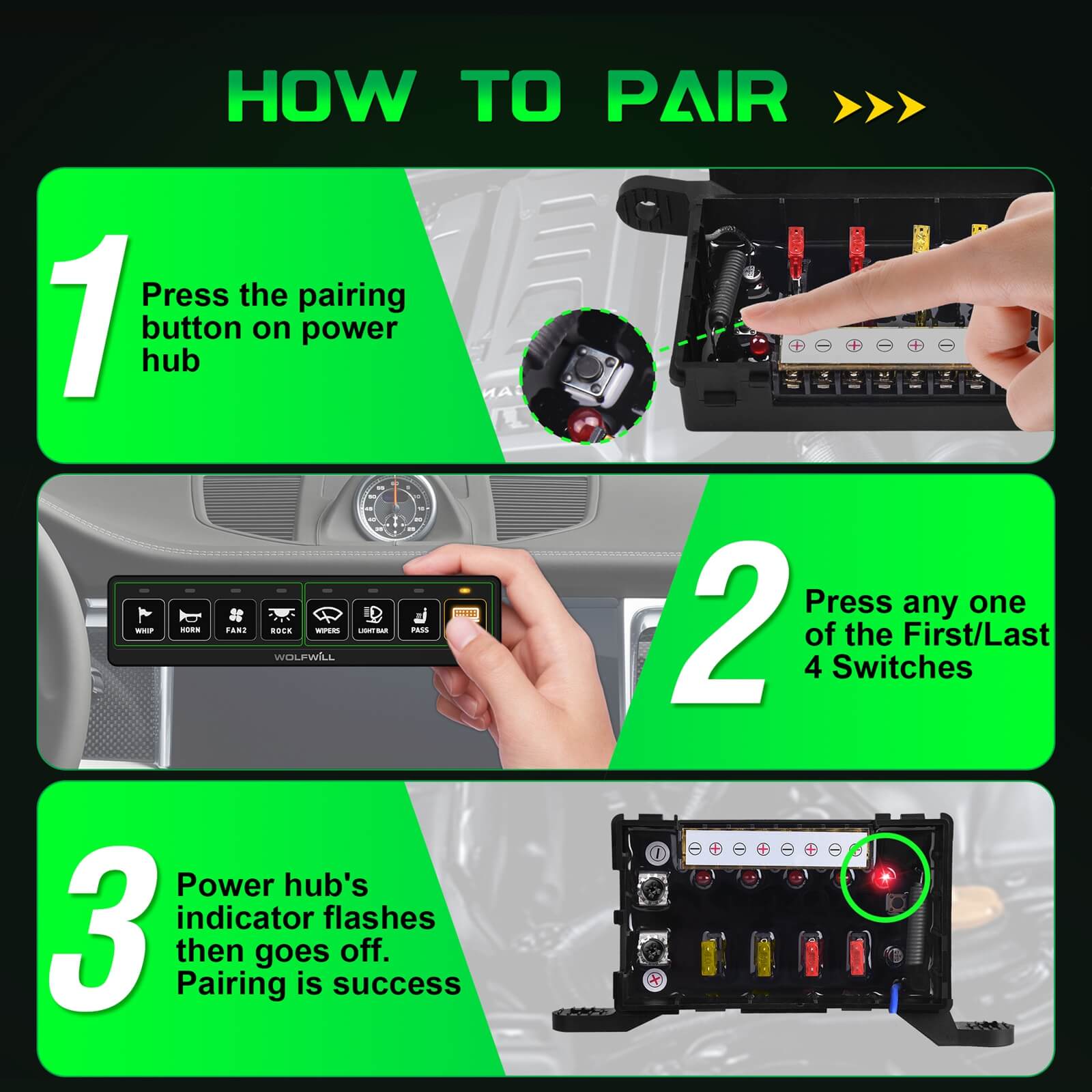 HOW TO PAIR

1

Press the pairing button on power hub

WHIP HORN FAN2 ROCK WIPERS LIGHT BAR PASS

WOLFWILL

2

Press any one of the First/Last 4 Switches

3

Power hub's indicator flashes then goes off. Pairing is success