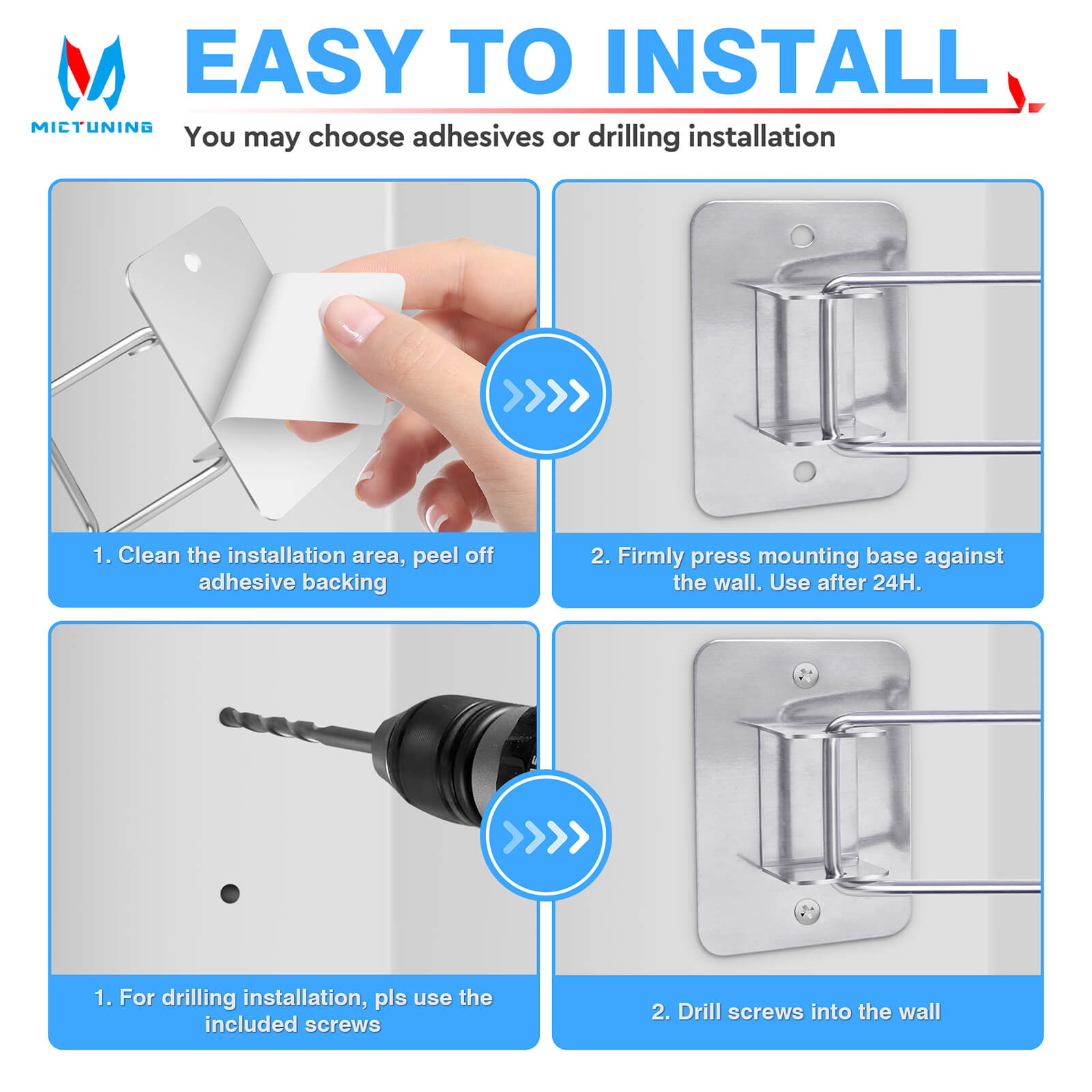 MICTUNING

EASY TO INSTALL

You may choose adhesives or drilling installation

1. Clean the installation area, peel off adhesive backing

2. Firmly press mounting base against the wall. Use after 24H.

1. For drilling installation, pls use the included screws

2. Drill screws into the wall