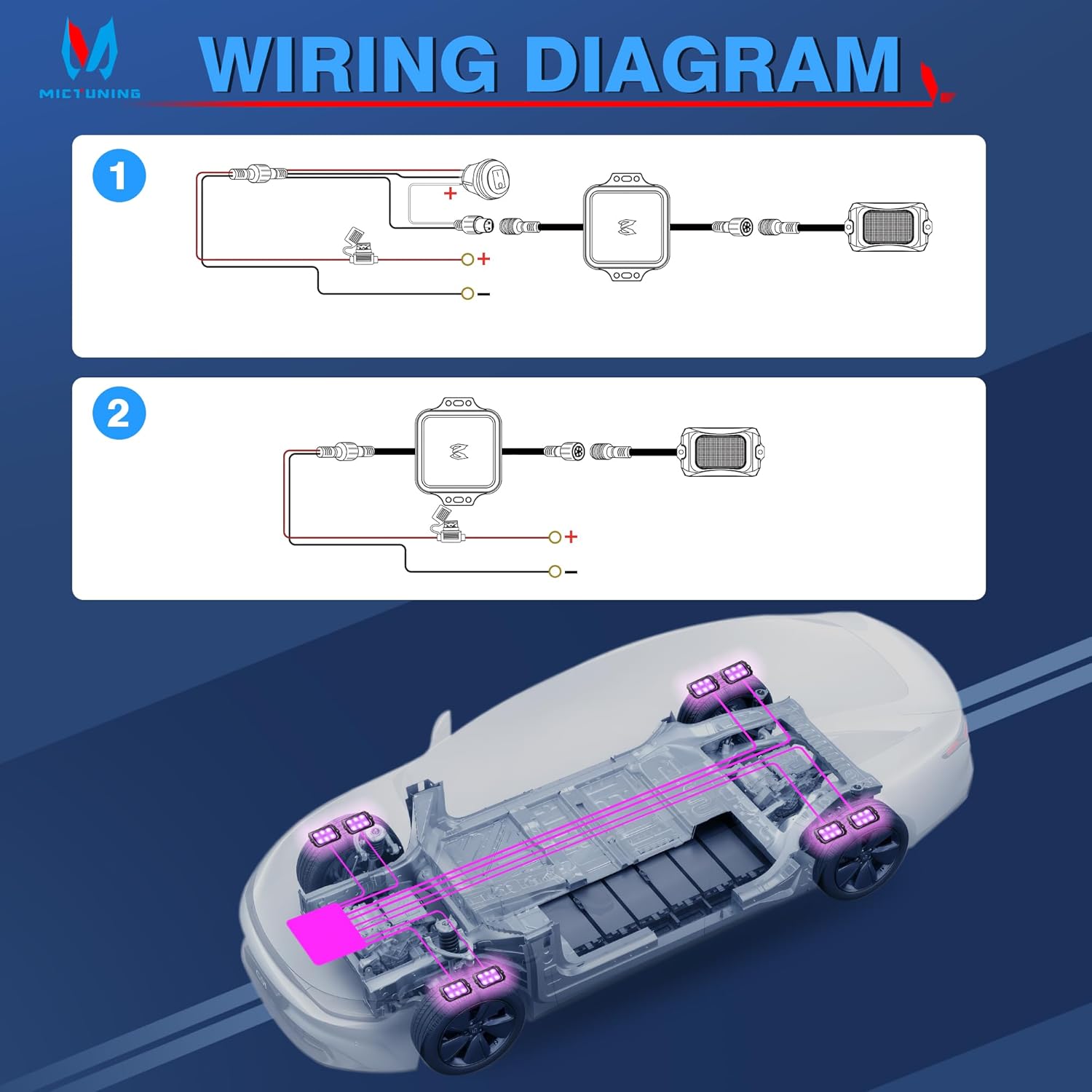 MICTUNING

WIRING DIAGRAM

1

+

+

−

2

+

−