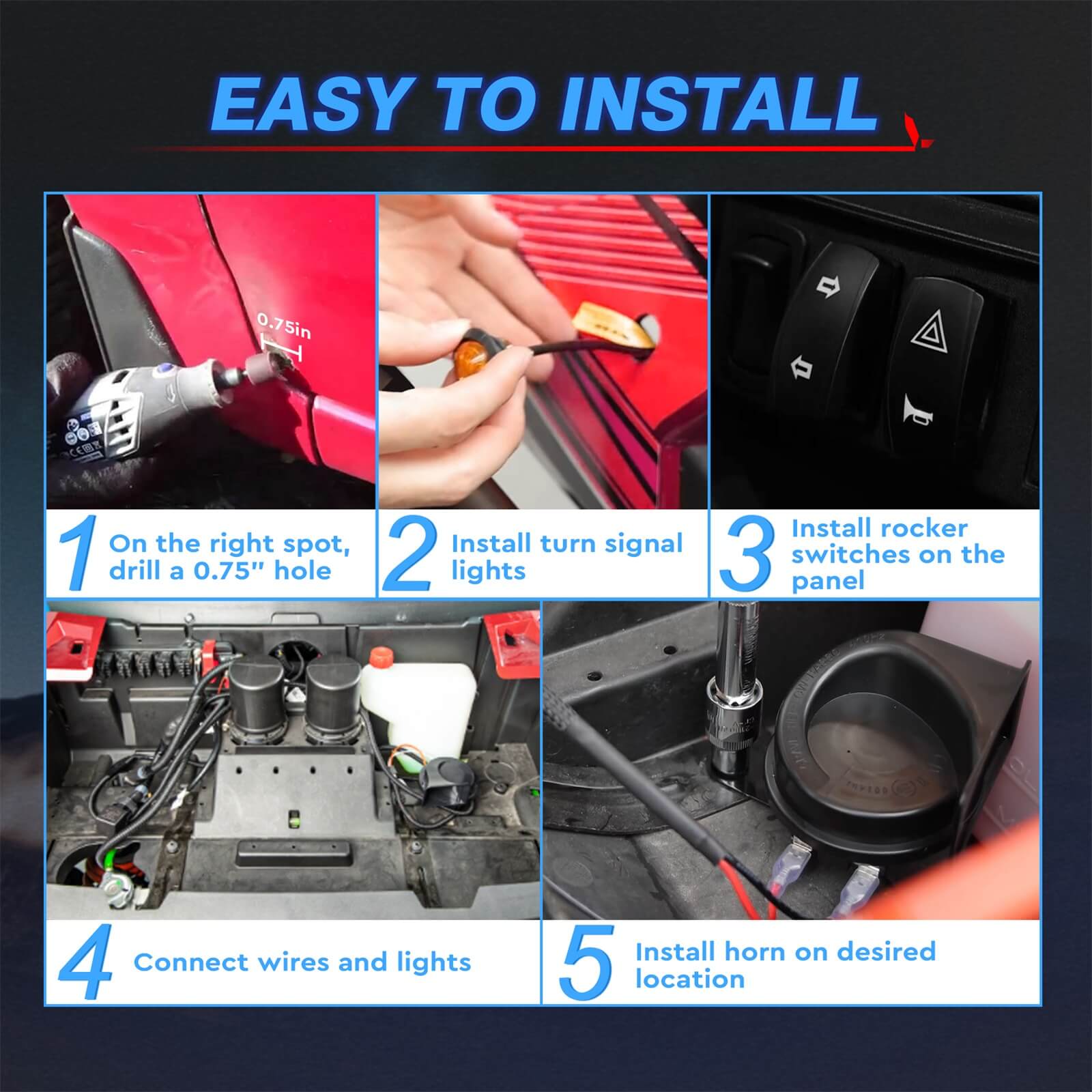 EASY TO INSTALL

0.75in

1 On the right spot, drill a 0.75" hole

2 Install turn signal lights

3 Install rocker switches on the panel

4 Connect wires and lights

5 Install horn on desired location