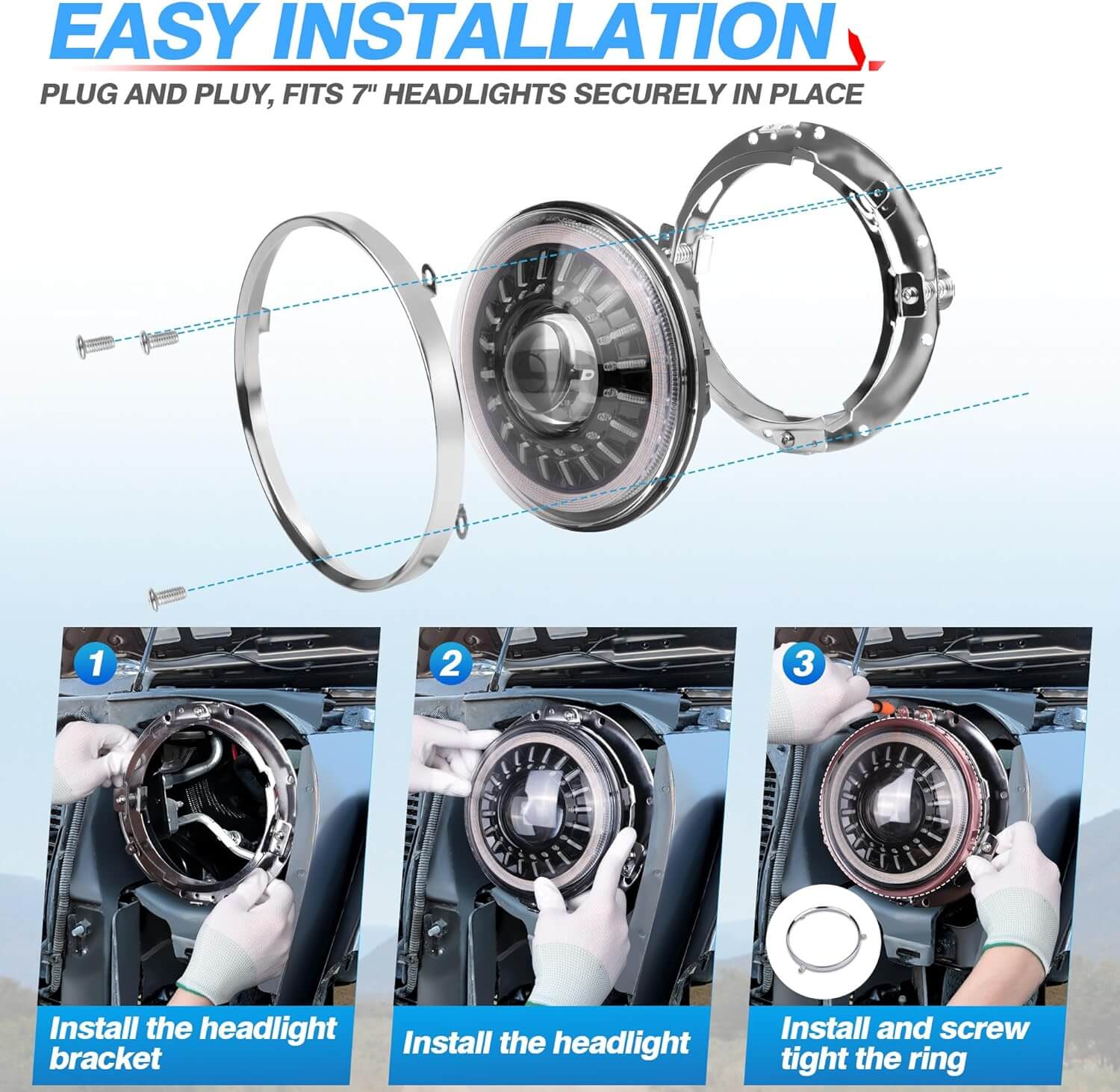 EASY INSTALLATION

PLUG AND PLUY, FITS 7" HEADLIGHTS SECURELY IN PLACE

1

Install the headlight bracket

2

Install the headlight

3

Install and screw tight the ring