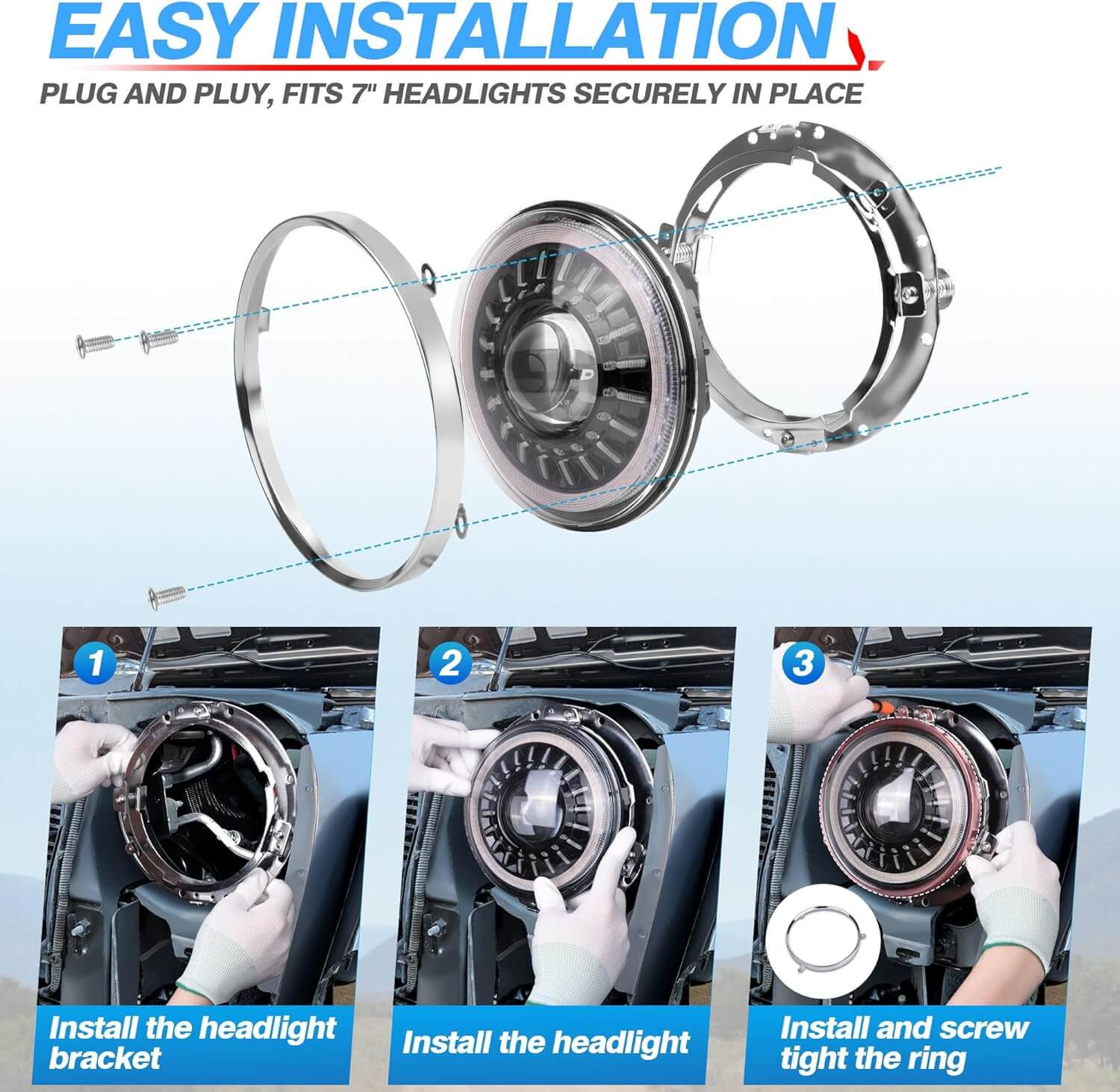 EASY INSTALLATION

PLUG AND PLUY, FITS 7" HEADLIGHTS SECURELY IN PLACE

1

Install the headlight bracket

2

Install the headlight

3

Install and screw tight the ring