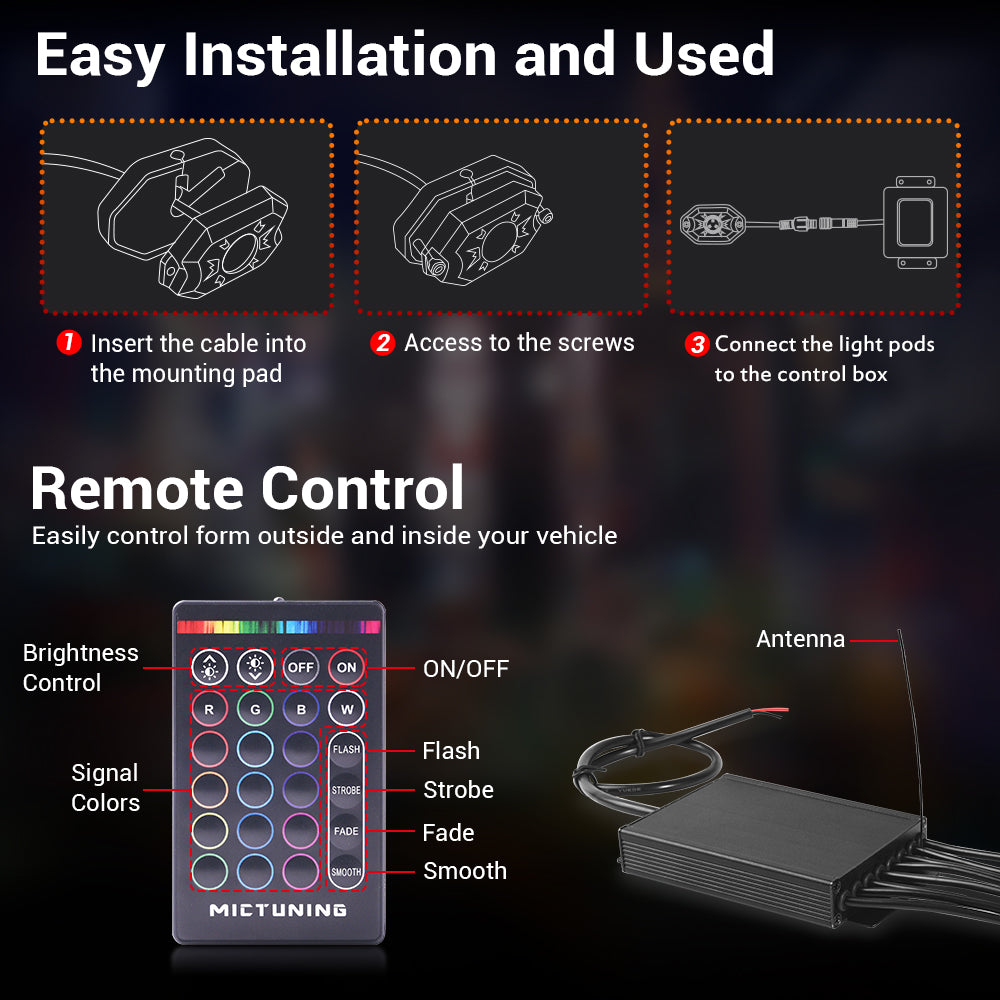 Easy Installation and Used

1 Insert the cable into the mounting pad

2 Access to the screws

3 Connect the light pods to the control box

Remote Control

Easily control form outside and inside your vehicle

Brightness Control

OFF

ON

ON/OFF

R

G

B

W

Signal Colors

FLASH

STROBE

FADE

SMOOTH

Flash

Strobe

Fade

Smooth

MICTUNING

Antenna