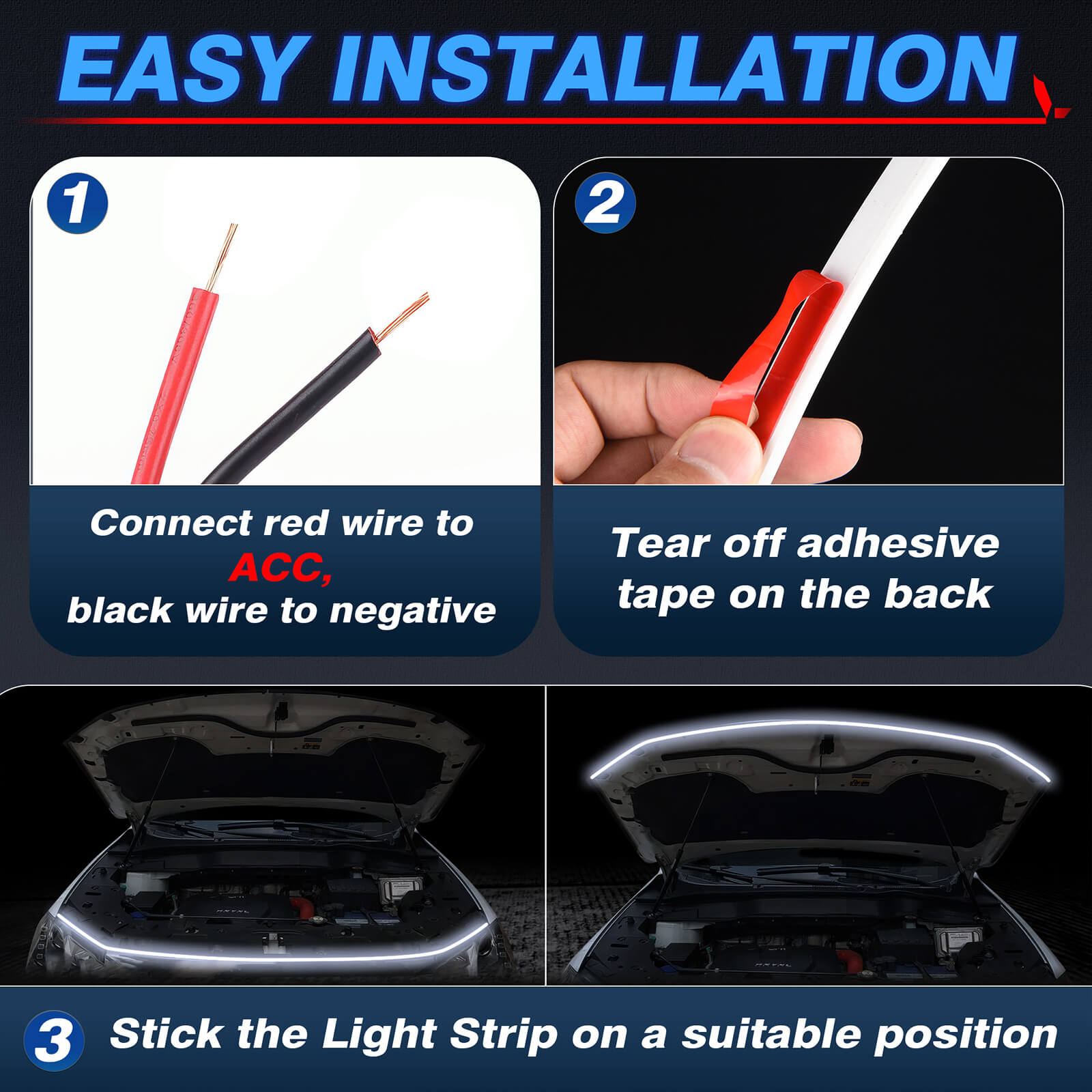 EASY INSTALLATION

1

Connect red wire to ACC, black wire to negative

2

Tear off adhesive tape on the back

3 Stick the Light Strip on a suitable position