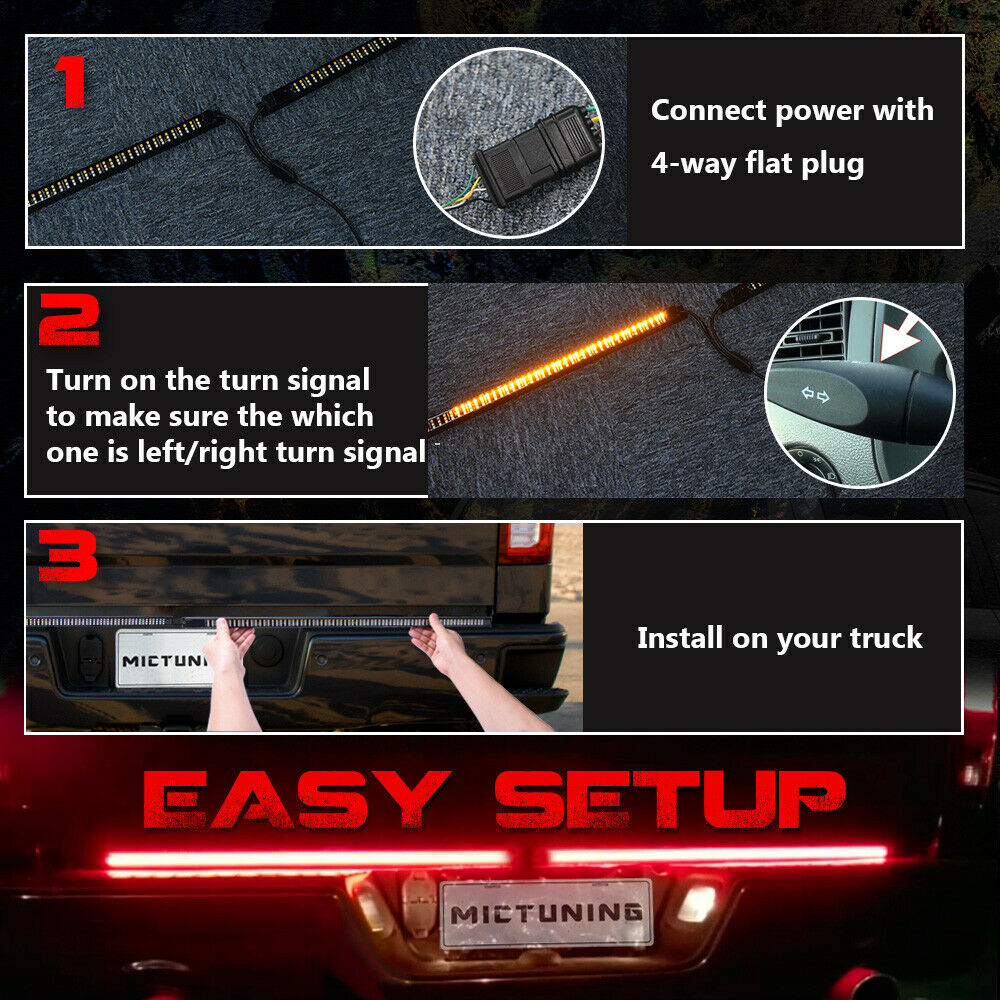 1

Connect power with 4-way flat plug

2

Turn on the turn signal to make sure the which one is left/right turn signal

3

MICTUNING

Install on your truck

EASY SETUP

MICTUNING