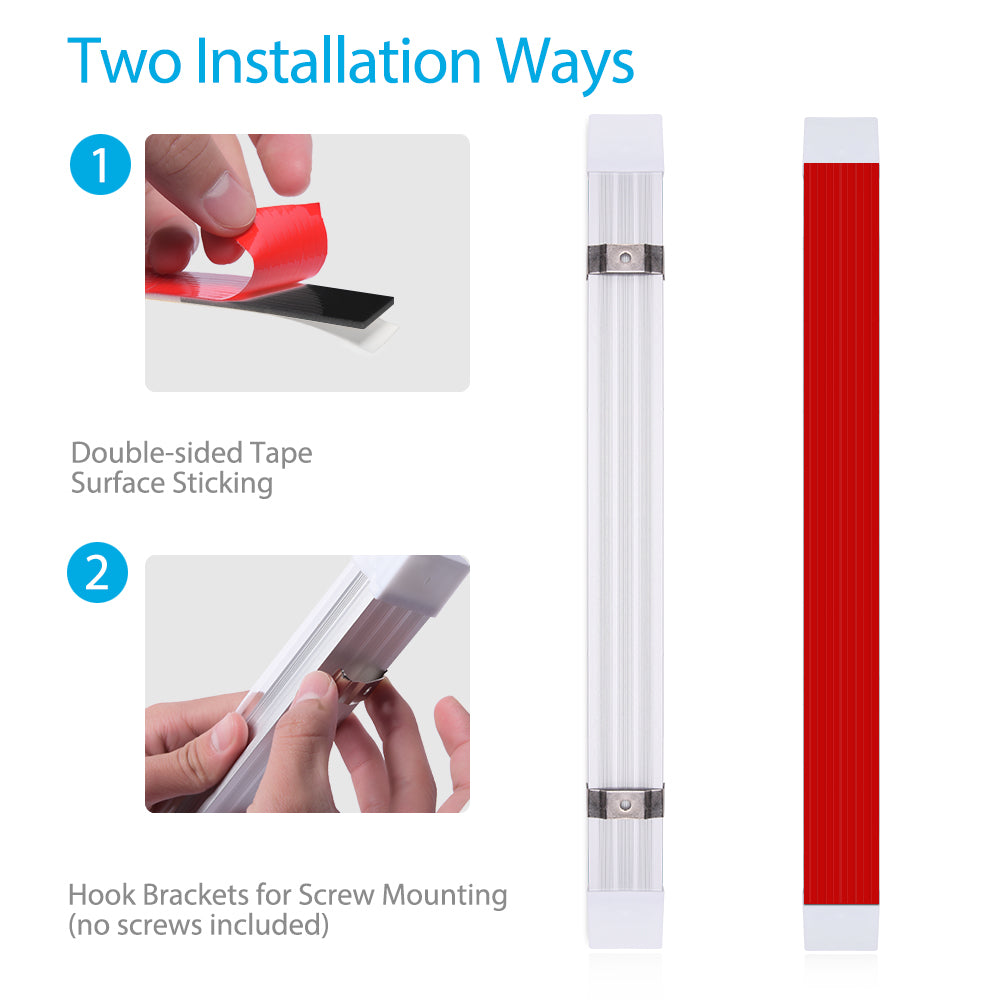 Two Installation Ways

1

Double-sided Tape
Surface Sticking

2

Hook Brackets for Screw Mounting
(no screws included)