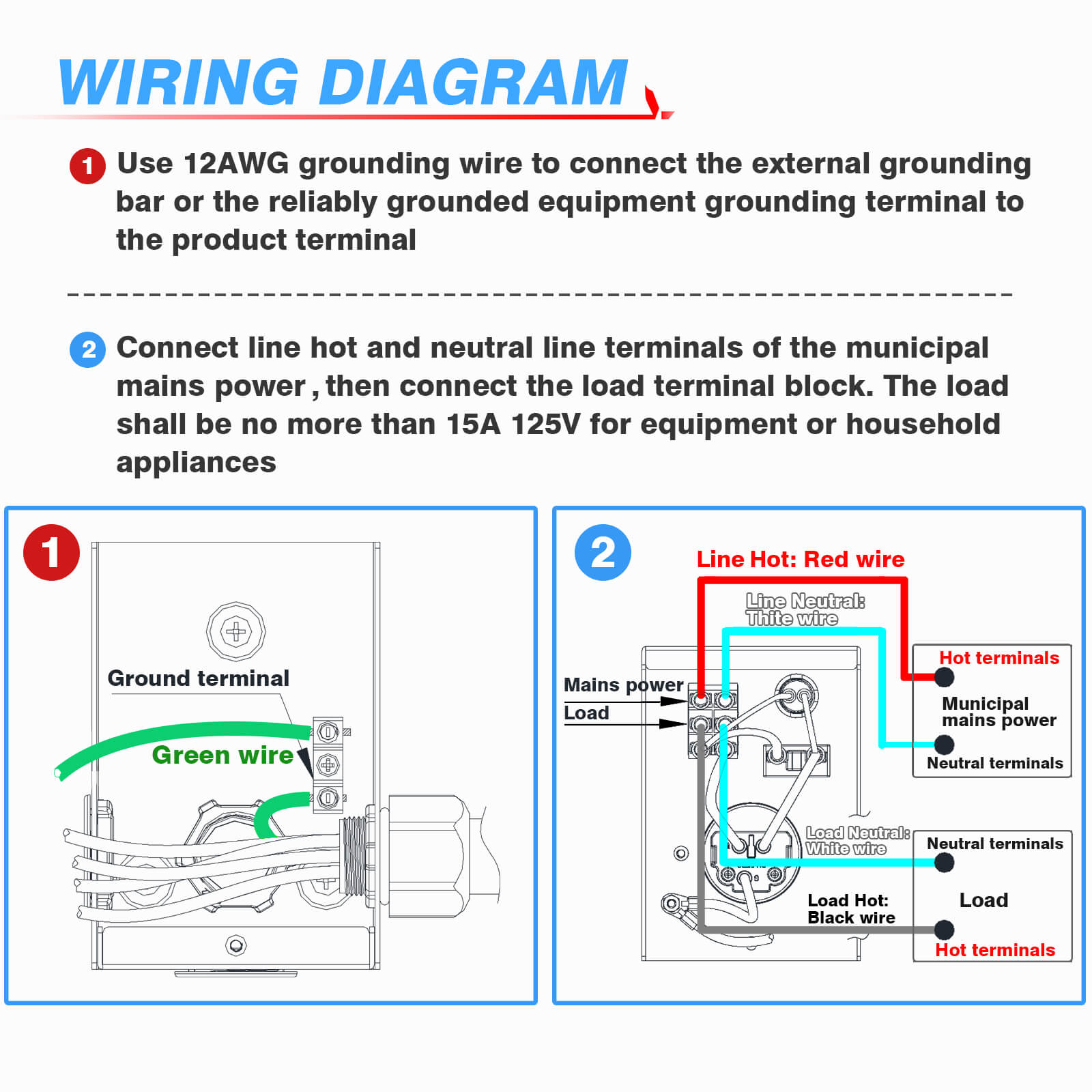 WIRING DIAGRAM

1 Use 12AWG grounding wire to connect the external grounding bar or the reliably grounded equipment grounding terminal to the product terminal

2 Connect line hot and neutral line terminals of the municipal mains power , then connect the load terminal block. The load shall be no more than 15A 125V for equipment or household appliances

1

Ground terminal

Green wire

2

Line Hot: Red wire

Line Neutral: Thite wire

Mains power

Load

Hot terminals

Municipal mains power

Neutral terminals

Load Neutral: White wire

Neutral terminals

Load

Load Hot: Black wire

Hot terminals