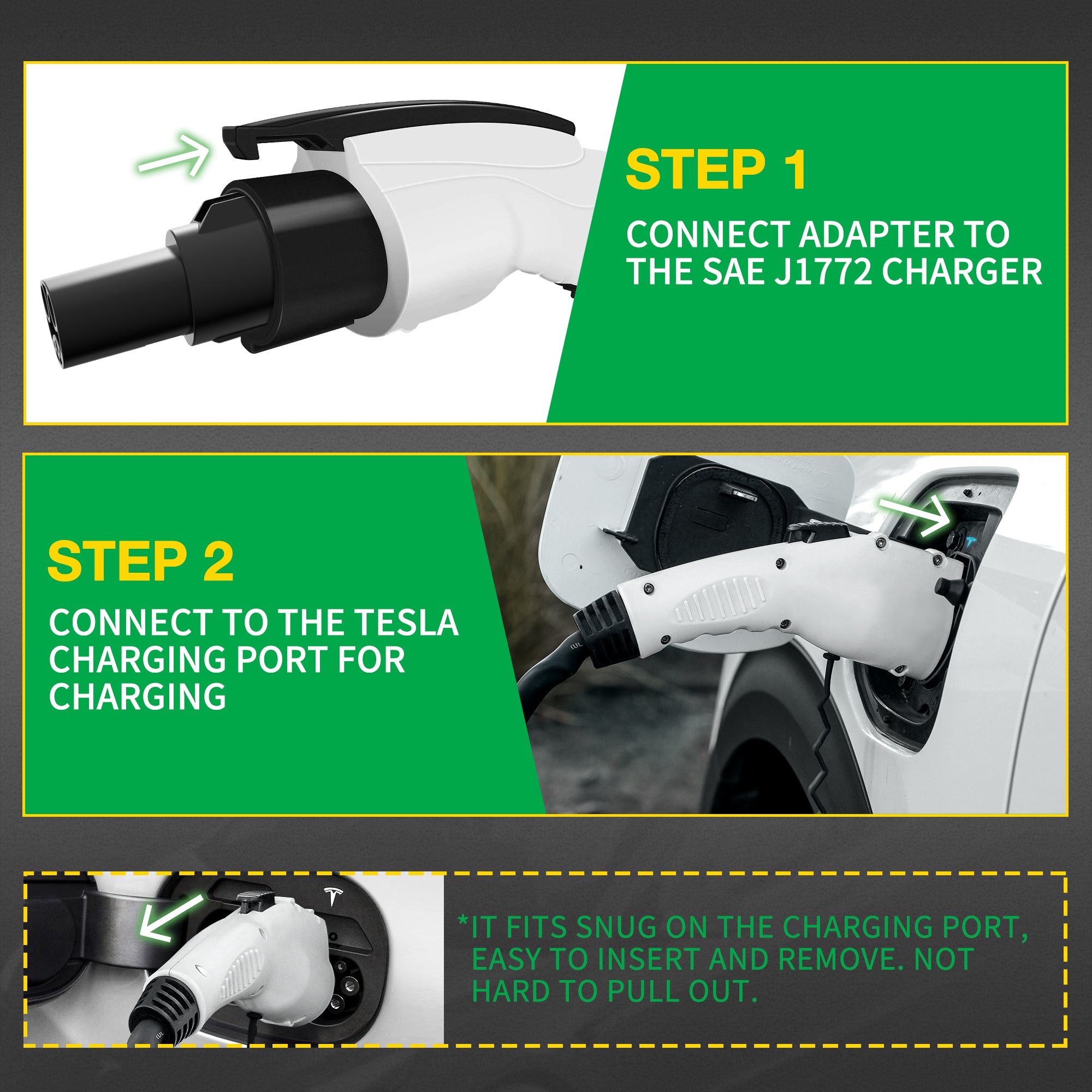 STEP 1

CONNECT ADAPTER TO THE SAE J1772 CHARGER

STEP 2

CONNECT TO THE TESLA CHARGING PORT FOR CHARGING

*IT FITS SNUG ON THE CHARGING PORT, EASY TO INSERT AND REMOVE. NOT HARD TO PULL OUT.