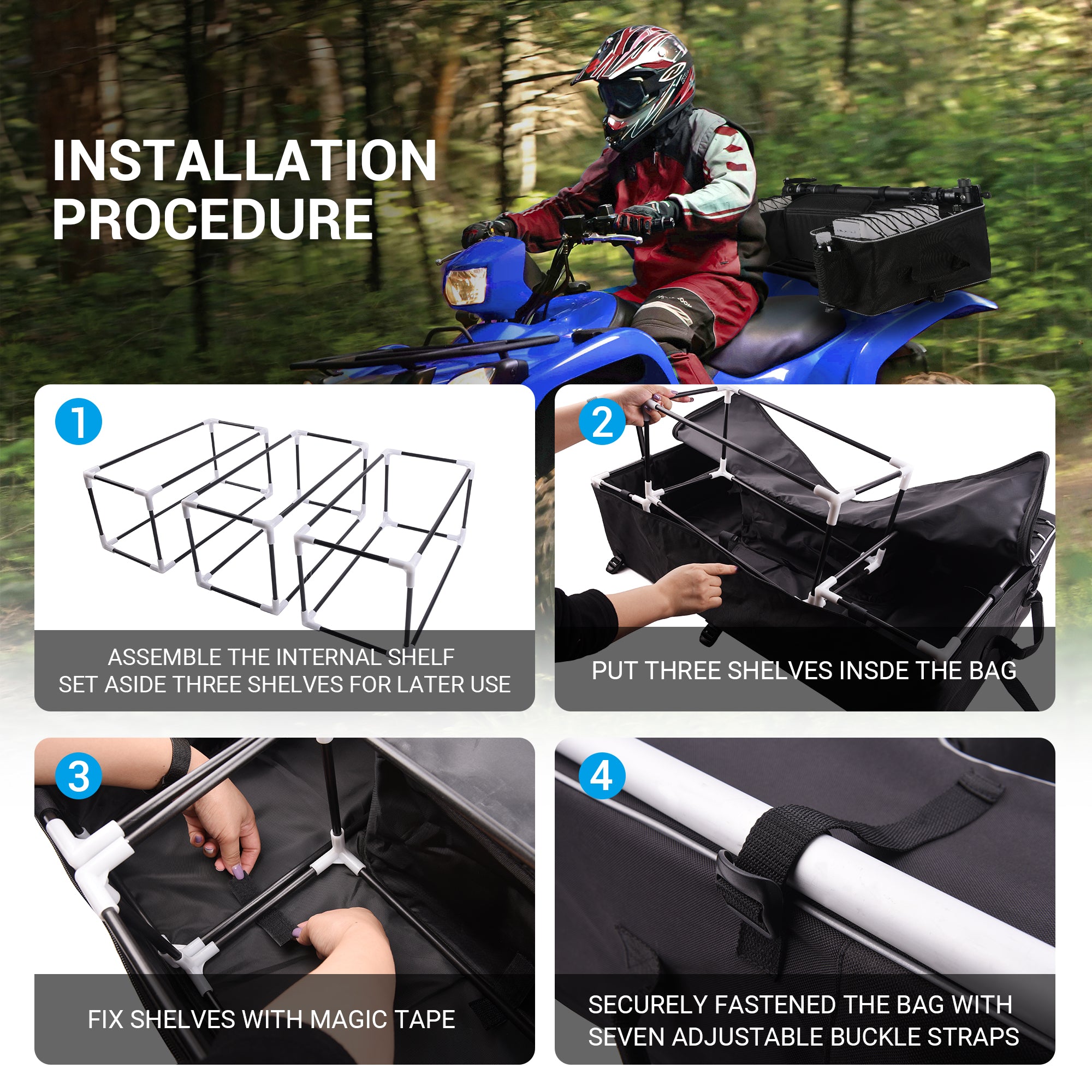 INSTALLATION PROCEDURE

1

ASSEMBLE THE INTERNAL SHELF
SET ASIDE THREE SHELVES FOR LATER USE

2

PUT THREE SHELVES INSDE THE BAG

3

FIX SHELVES WITH MAGIC TAPE

4

SECURELY FASTENED THE BAG WITH SEVEN ADJUSTABLE BUCKLE STRAPS