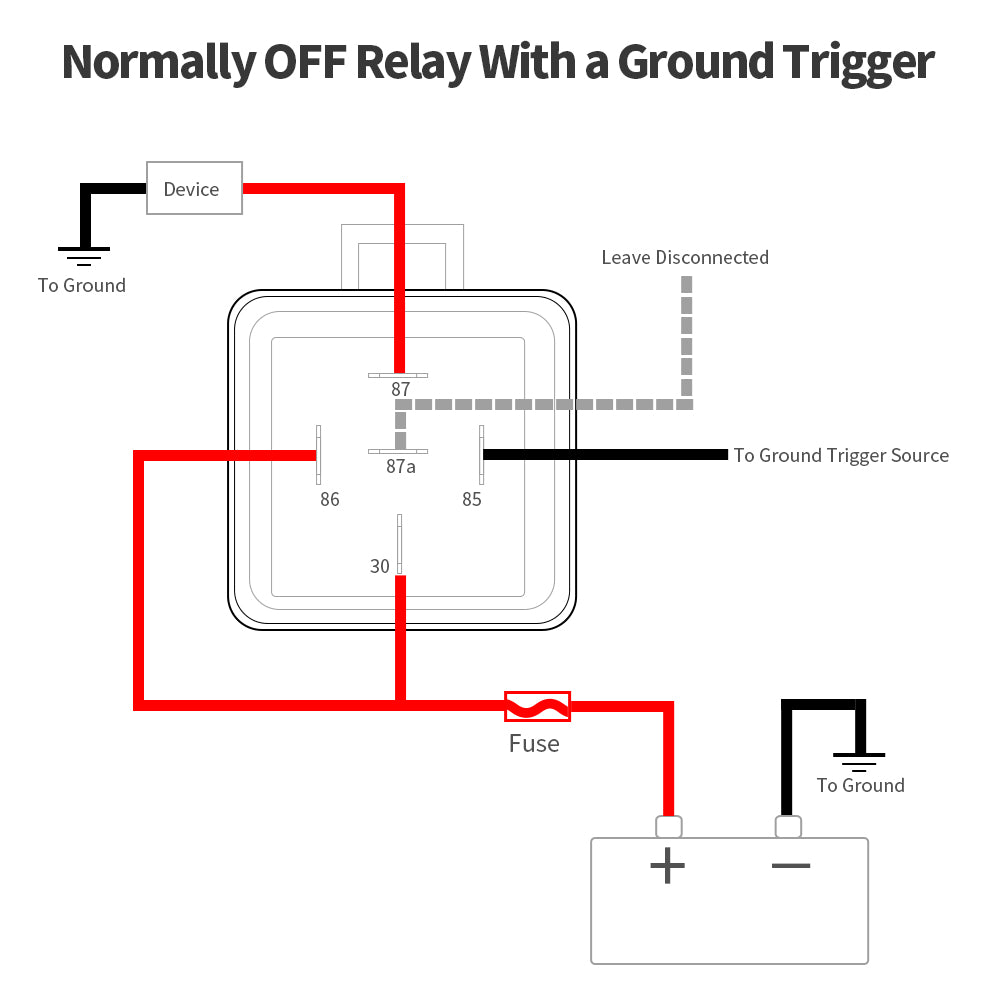 Normally OFF Relay With a Ground Trigger

Device

To Ground

Leave Disconnected

87

87a

86

85

To Ground Trigger Source

30

Fuse

To Ground

+

−