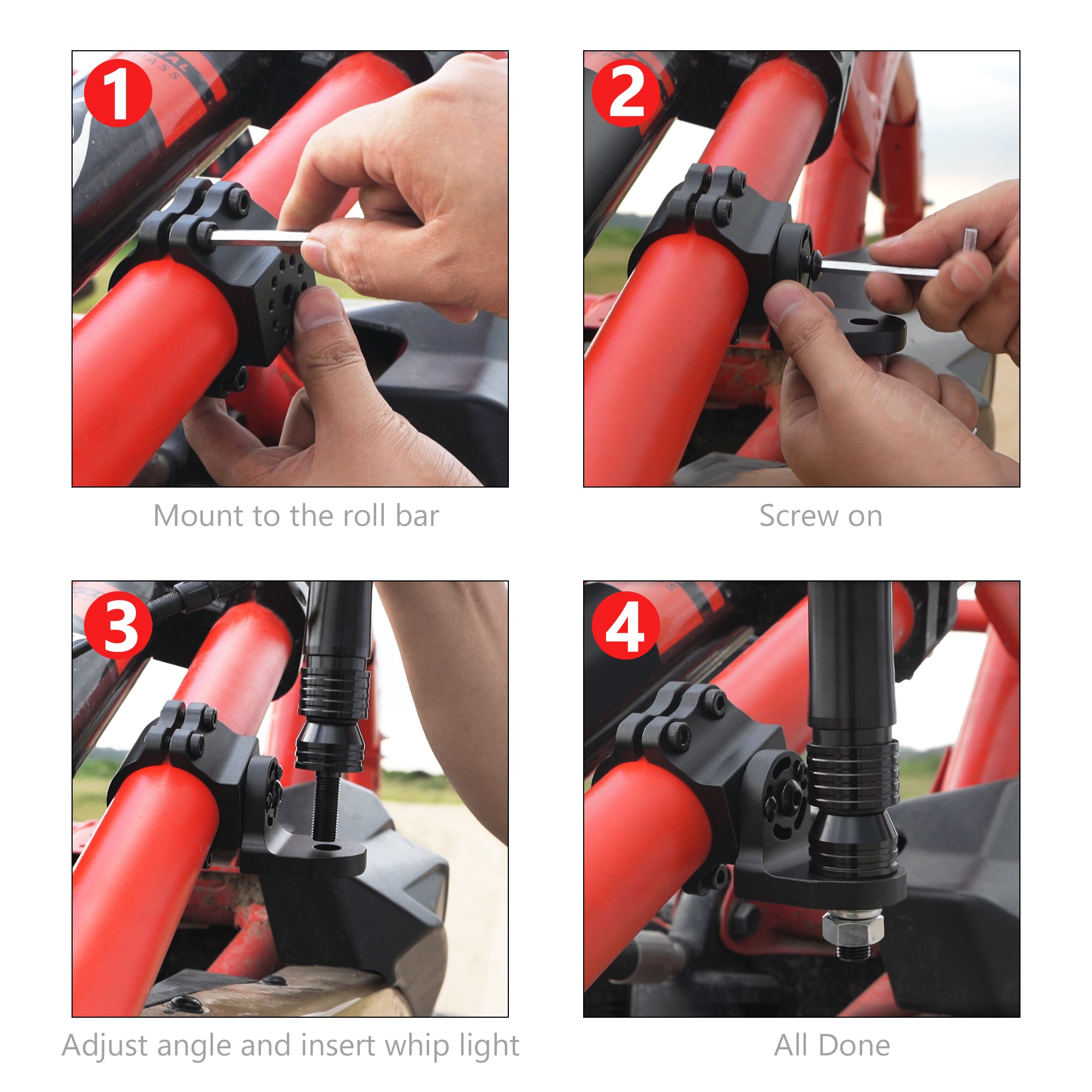 1

Mount to the roll bar

2

Screw on

3

Adjust angle and insert whip light

4

All Done