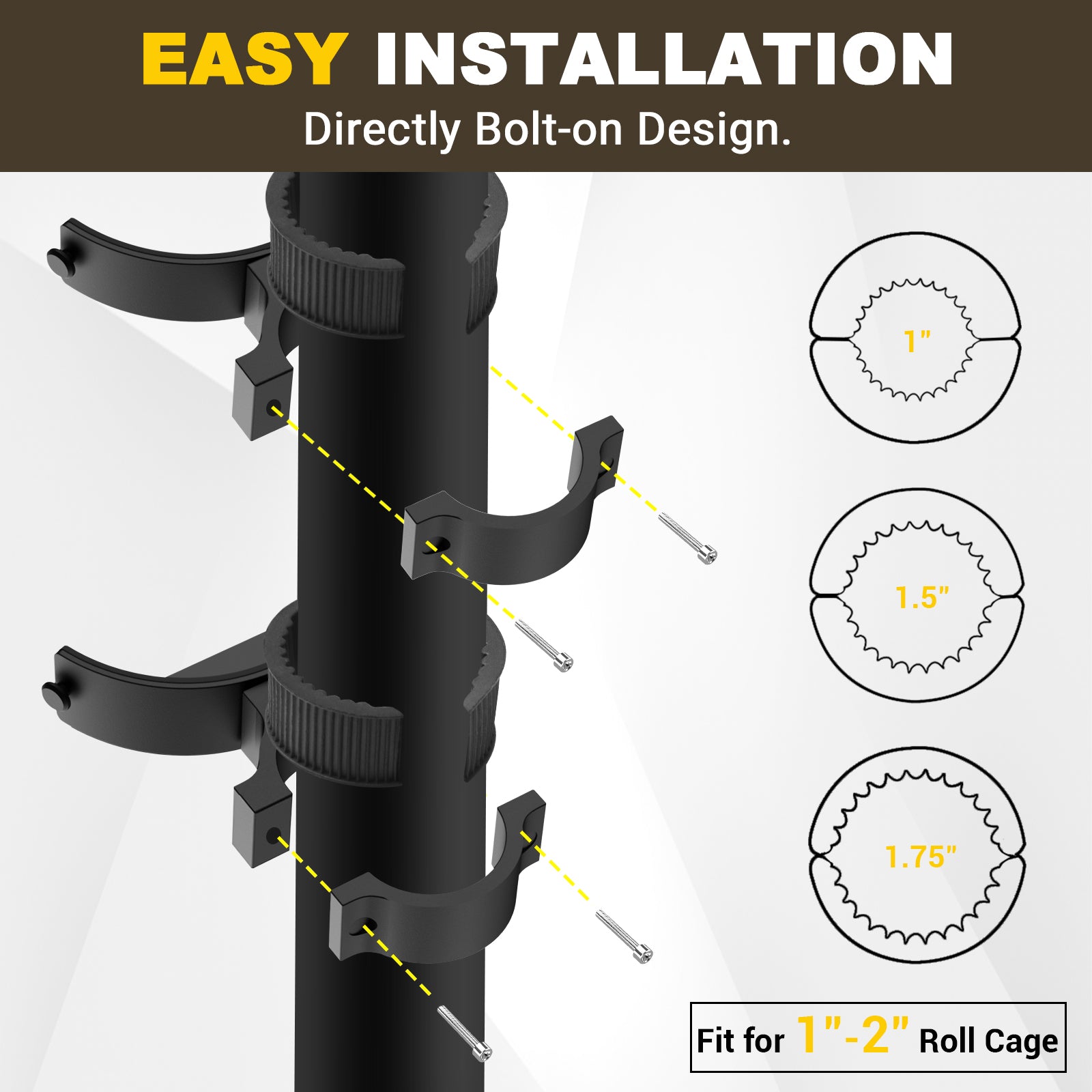 EASY INSTALLATION

Directly Bolt-on Design.

1"

1.5"

1.75"

Fit for 1"-2" Roll Cage