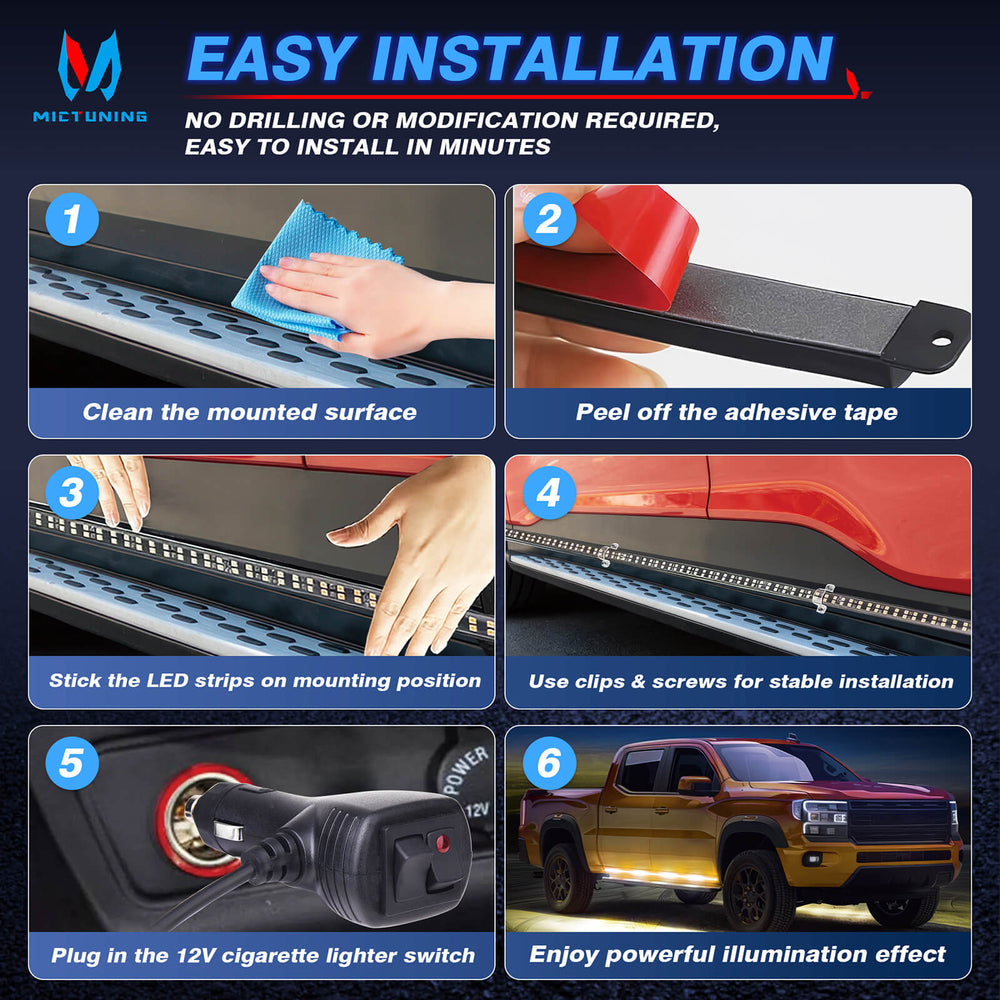 MICTUNING

EASY INSTALLATION

NO DRILLING OR MODIFICATION REQUIRED, EASY TO INSTALL IN MINUTES

1

Clean the mounted surface

2

Peel off the adhesive tape

3

Stick the LED strips on mounting position

4

Use clips & screws for stable installation

5

POWER

12V

Plug in the 12V cigarette lighter switch

6

Enjoy powerful illumination effect