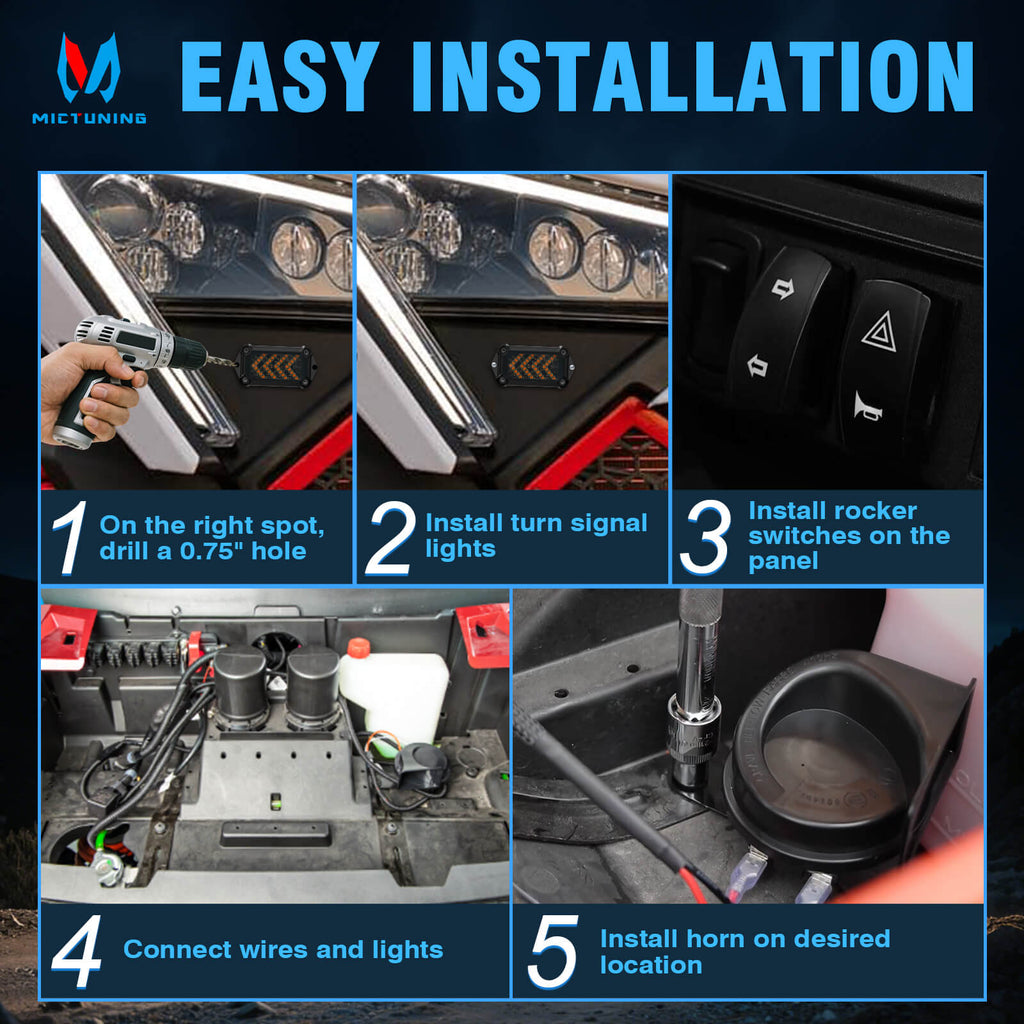 MICTUNING

EASY INSTALLATION

1 On the right spot, drill a 0.75" hole

2 Install turn signal lights

3 Install rocker switches on the panel

4 Connect wires and lights

5 Install horn on desired location