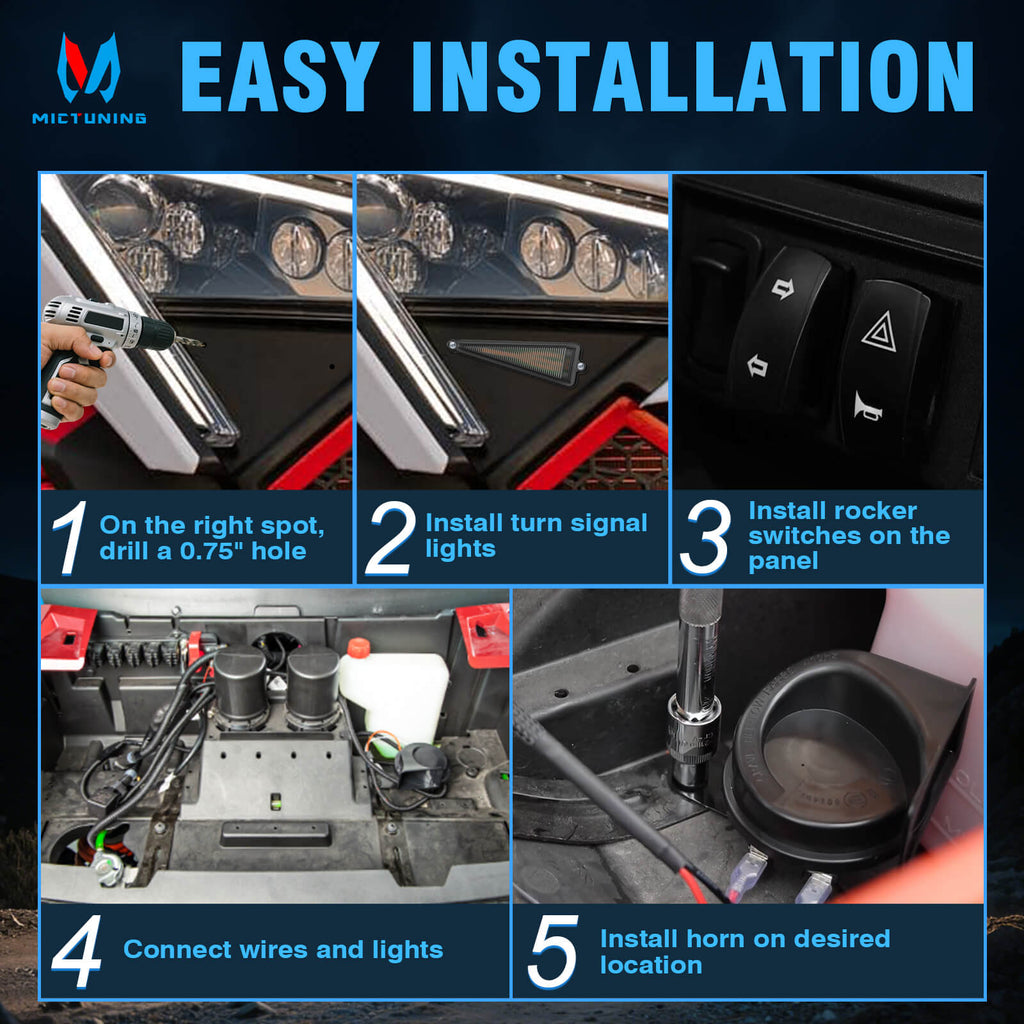 MICTUNING

EASY INSTALLATION

1 On the right spot, drill a 0.75" hole

2 Install turn signal lights

3 Install rocker switches on the panel

4 Connect wires and lights

5 Install horn on desired location