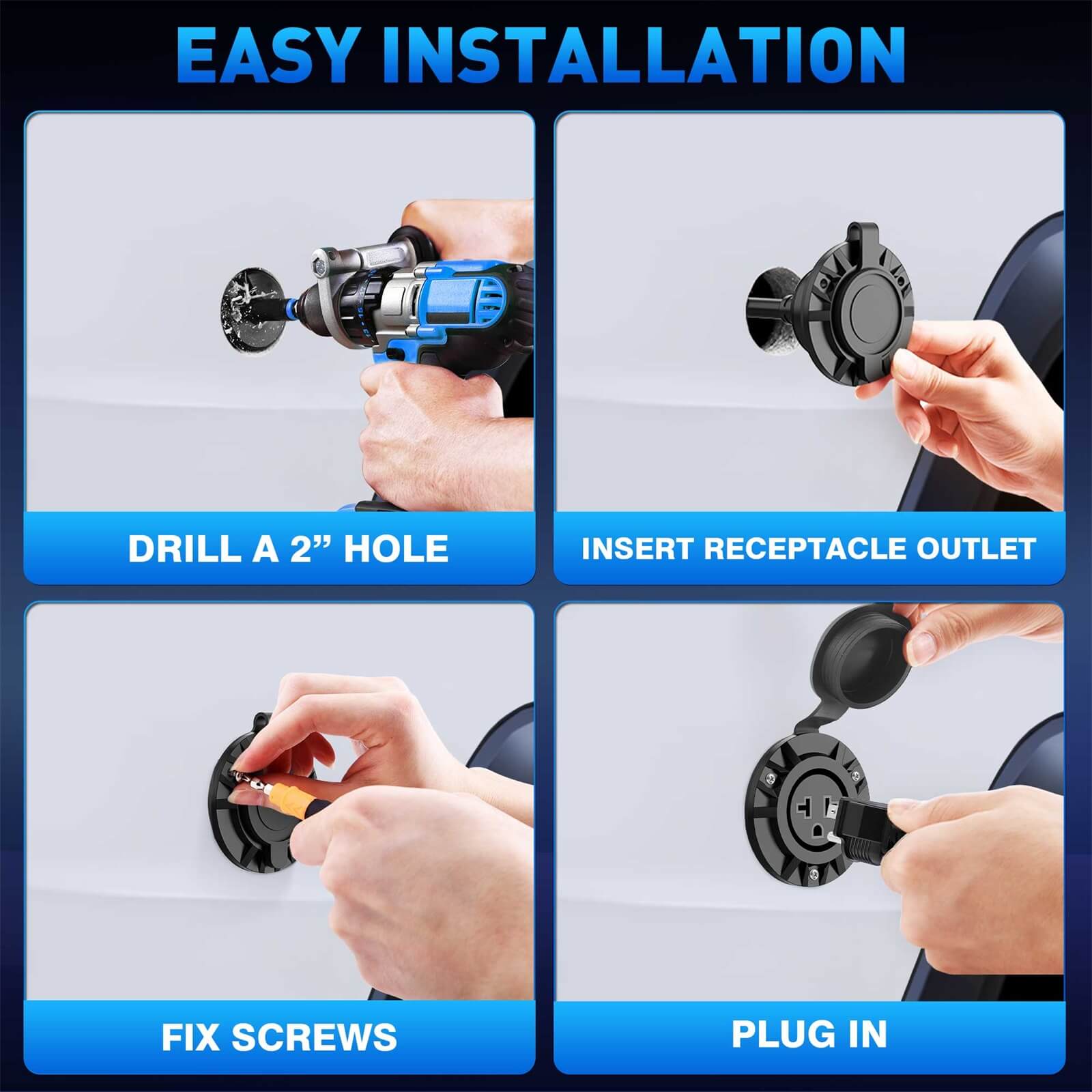 EASY INSTALLATION

DRILL A 2” HOLE

INSERT RECEPTACLE OUTLET

FIX SCREWS

PLUG IN