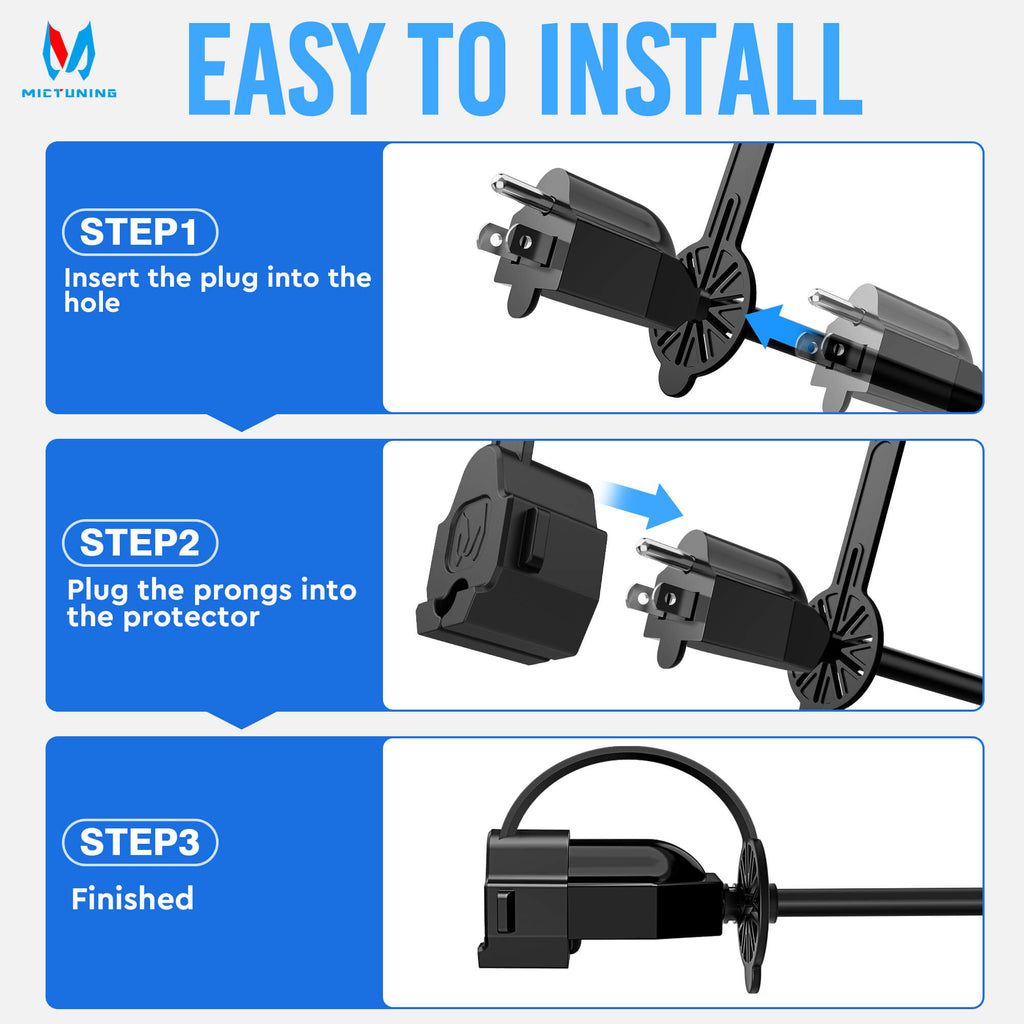 MICTUNING

EASY TO INSTALL

STEP1

Insert the plug into the hole

STEP2

Plug the prongs into the protector

STEP3

Finished