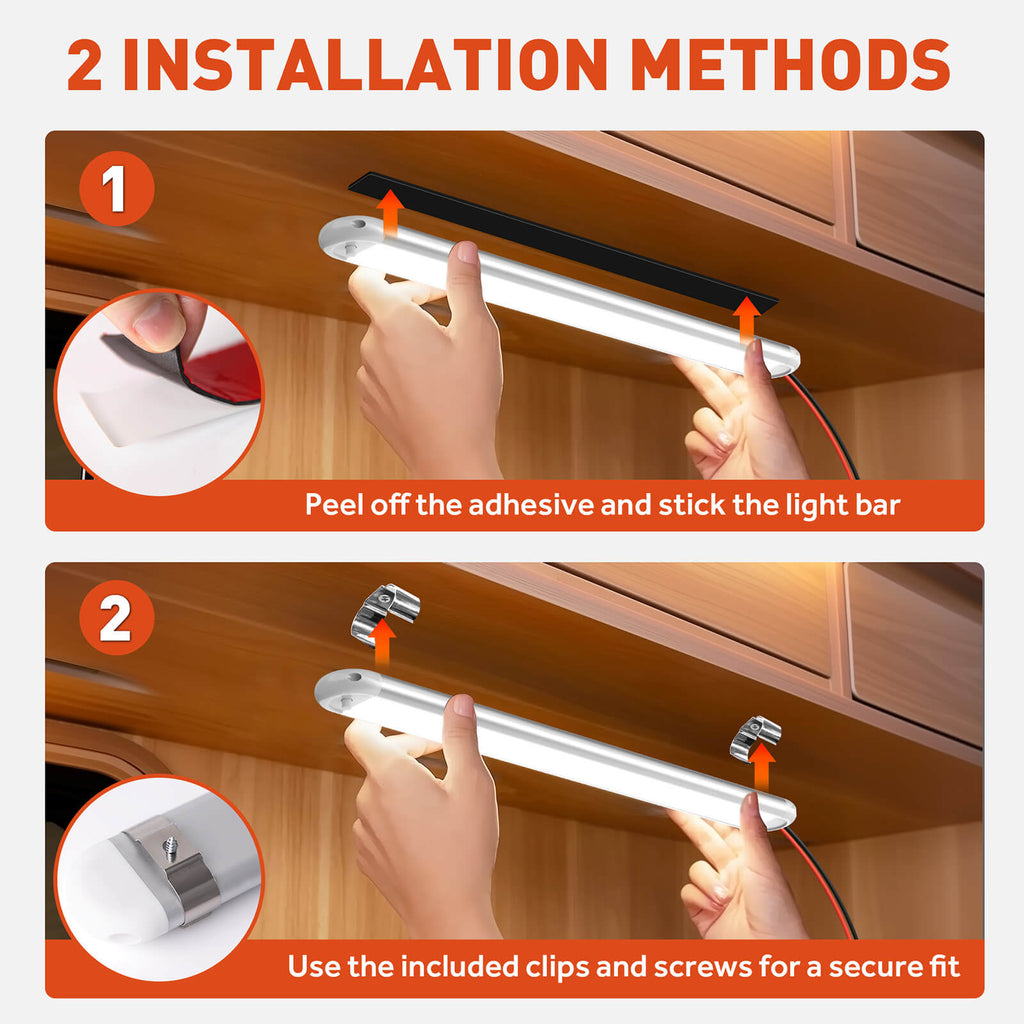 2 INSTALLATION METHODS

1

Peel off the adhesive and stick the light bar

2

Use the included clips and screws for a secure fit