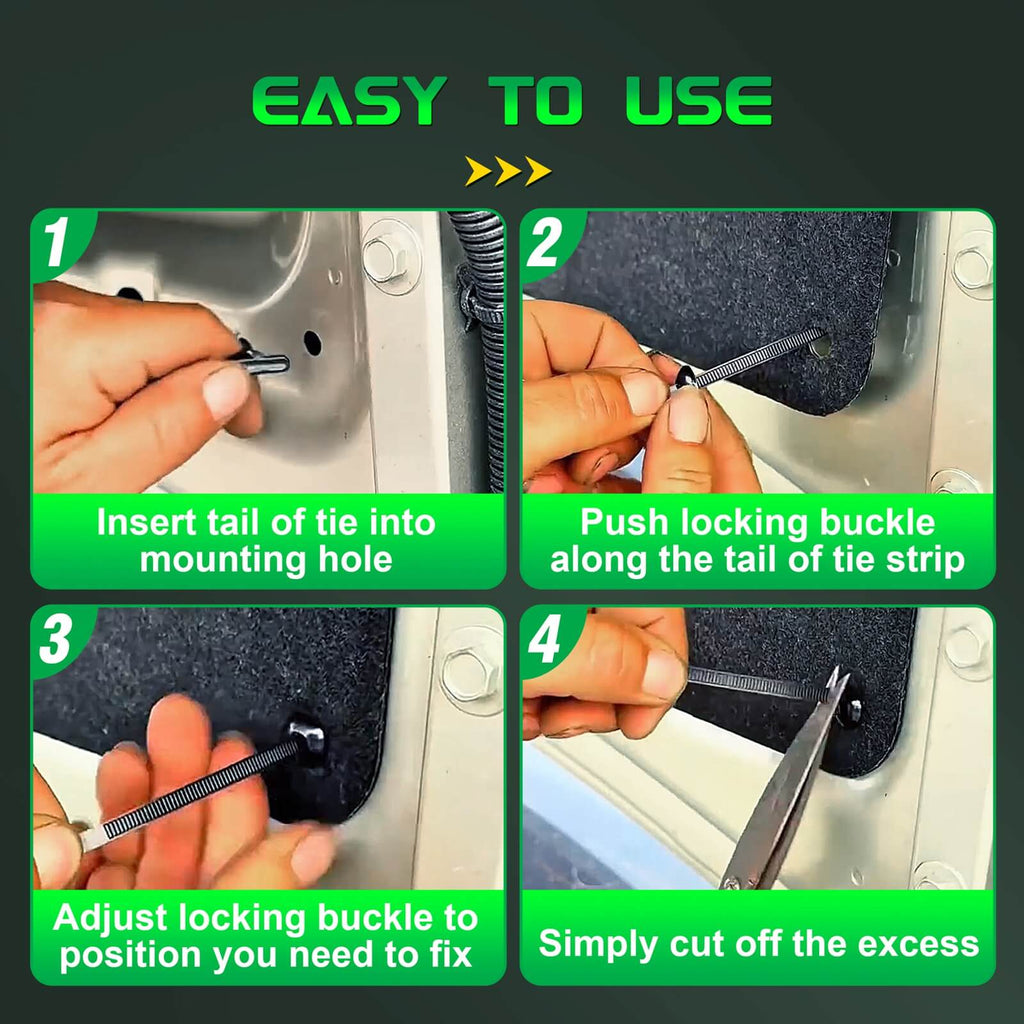 EASY TO USE

1
Insert tail of tie into mounting hole

2
Push locking buckle along the tail of tie strip

3
Adjust locking buckle to position you need to fix

4
Simply cut off the excess