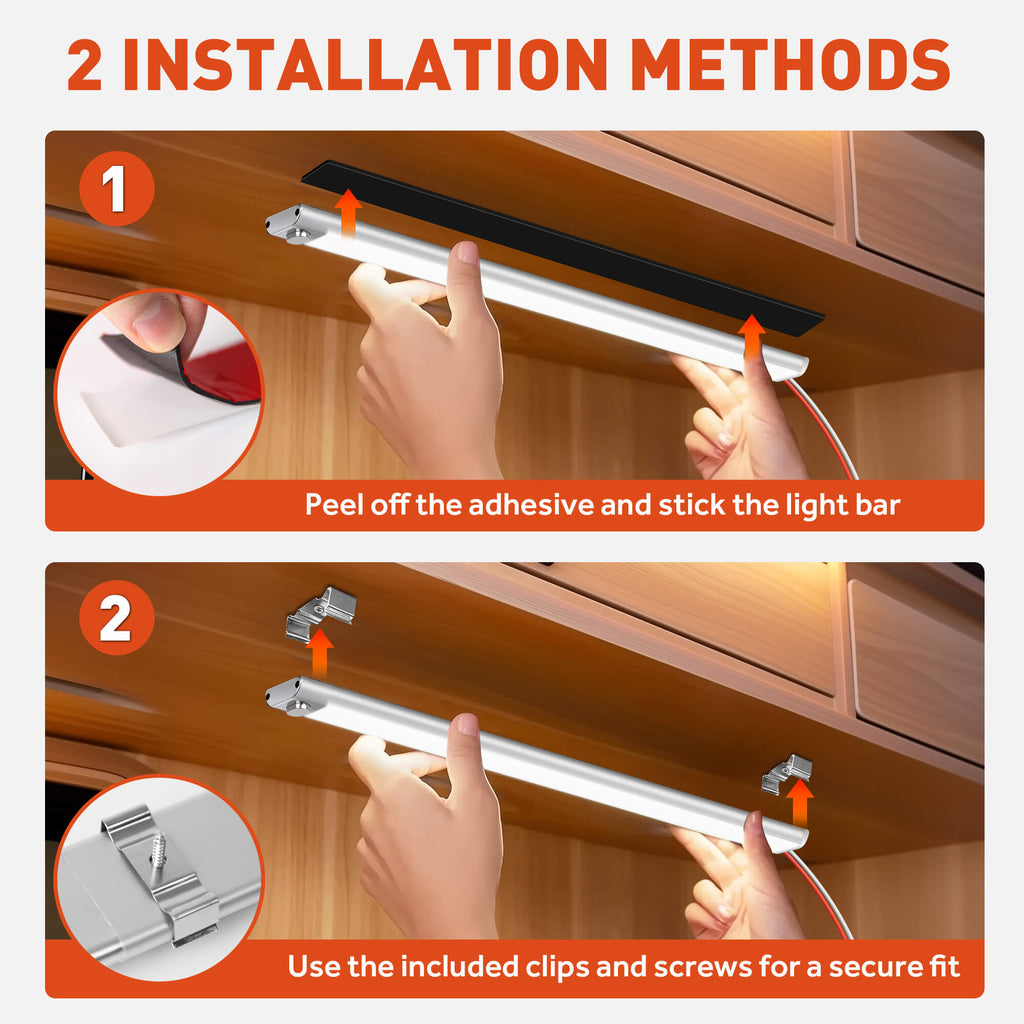 2 INSTALLATION METHODS

1

Peel off the adhesive and stick the light bar

2

Use the included clips and screws for a secure fit