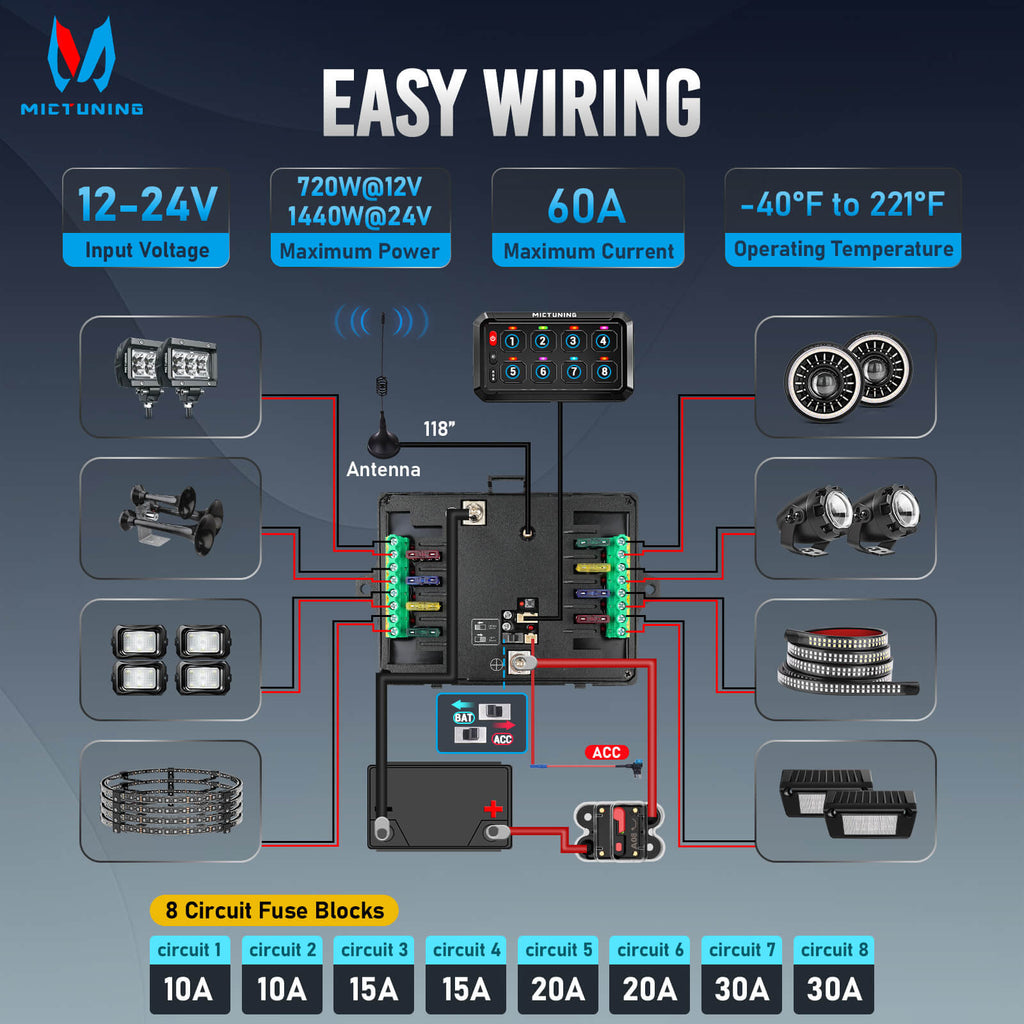 MICTUNING

EASY WIRING

12-24V
Input Voltage

720W@12V
1440W@24V
Maximum Power

60A
Maximum Current

-40°F to 221°F
Operating Temperature

MICTUNING
1 2 3 4
5 6 7 8

118"
Antenna

BAT
ACC

ACC

8 Circuit Fuse Blocks

| circuit 1 | circuit 2 | circuit 3 | circuit 4 | circuit 5 | circuit 6 | circuit 7 | circuit 8 |
|---|---|---|---|---|---|---|---|
| 10A | 10A | 15A | 15A | 20A | 20A | 30A | 30A |