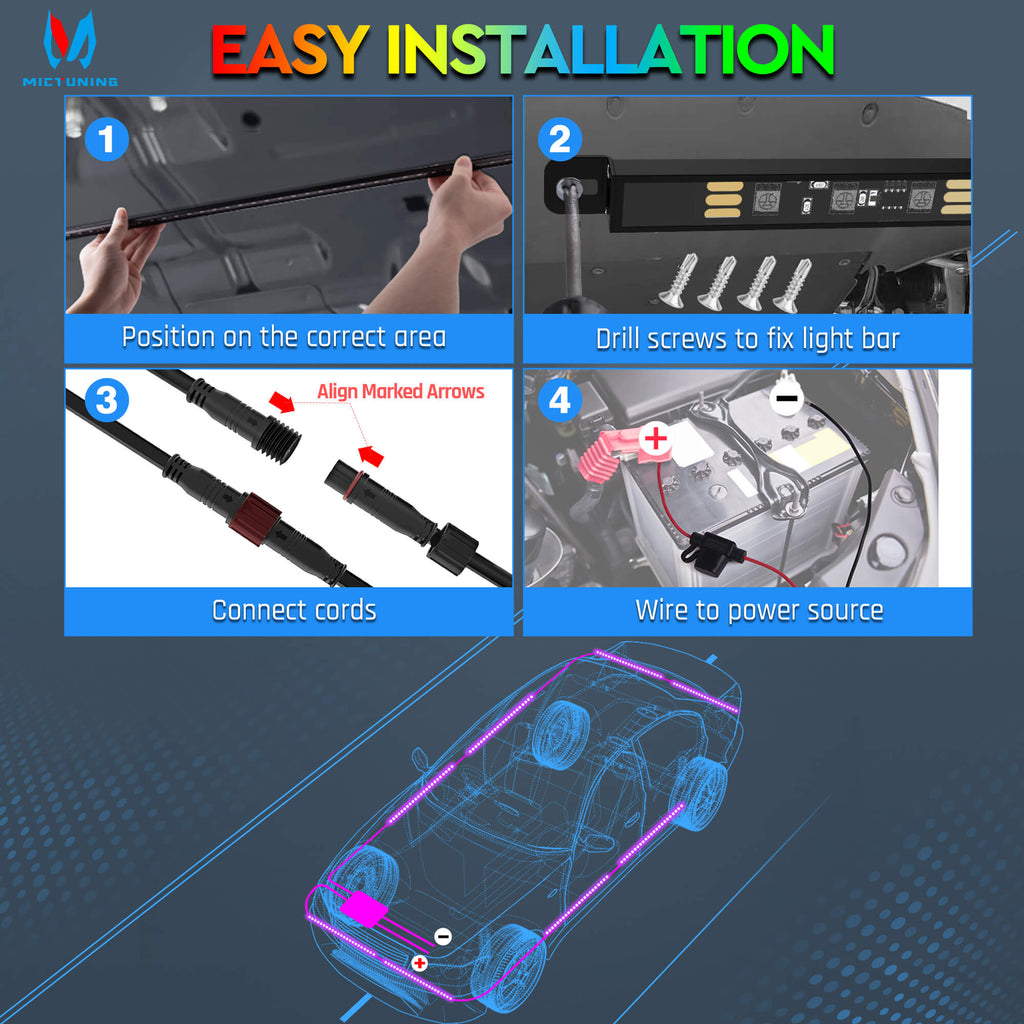 MICTUNING

EASY INSTALLATION

1

Position on the correct area

2

Drill screws to fix light bar

3

Align Marked Arrows

Connect cords

4

+

−

Wire to power source

−

+