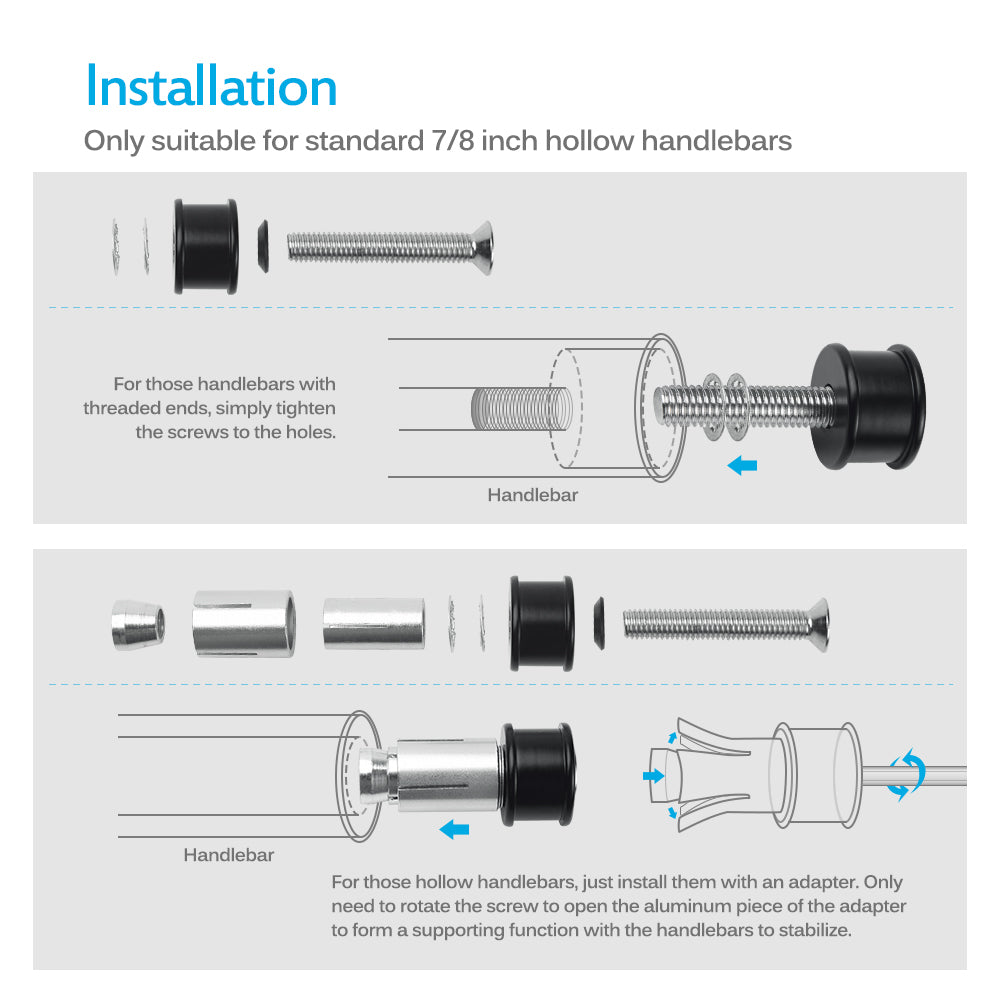 Installation

Only suitable for standard 7/8 inch hollow handlebars

For those handlebars with threaded ends, simply tighten the screws to the holes.

Handlebar

Handlebar

For those hollow handlebars, just install them with an adapter. Only need to rotate the screw to open the aluminum piece of the adapter to form a supporting function with the handlebars to stabilize.